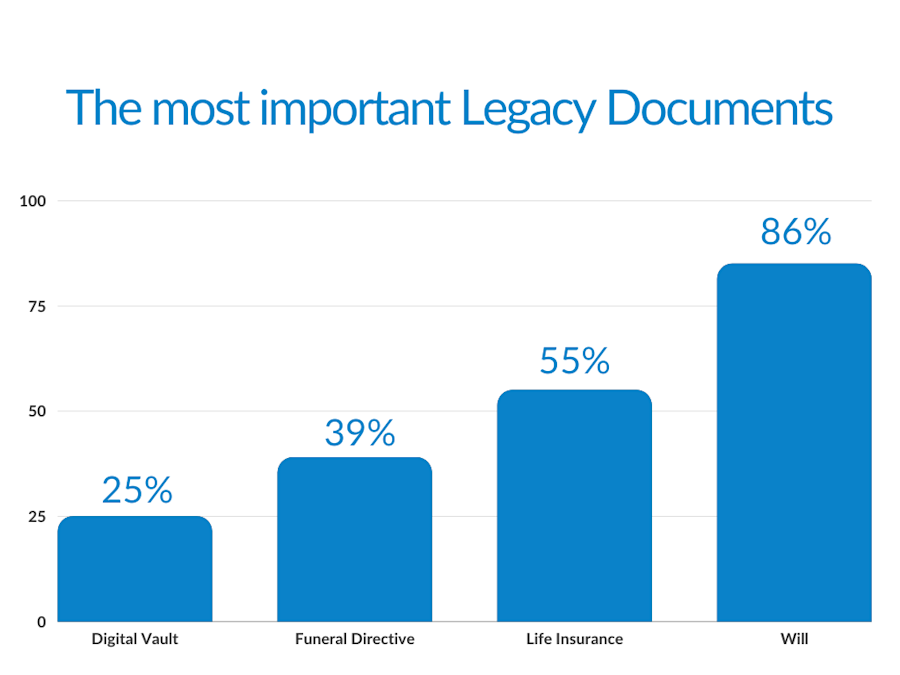 The most important Legacy Documents

100
75
50
25
0

25%
39%
55%
86%

Digital Vault
Funeral Directive
Life Insurance
Will