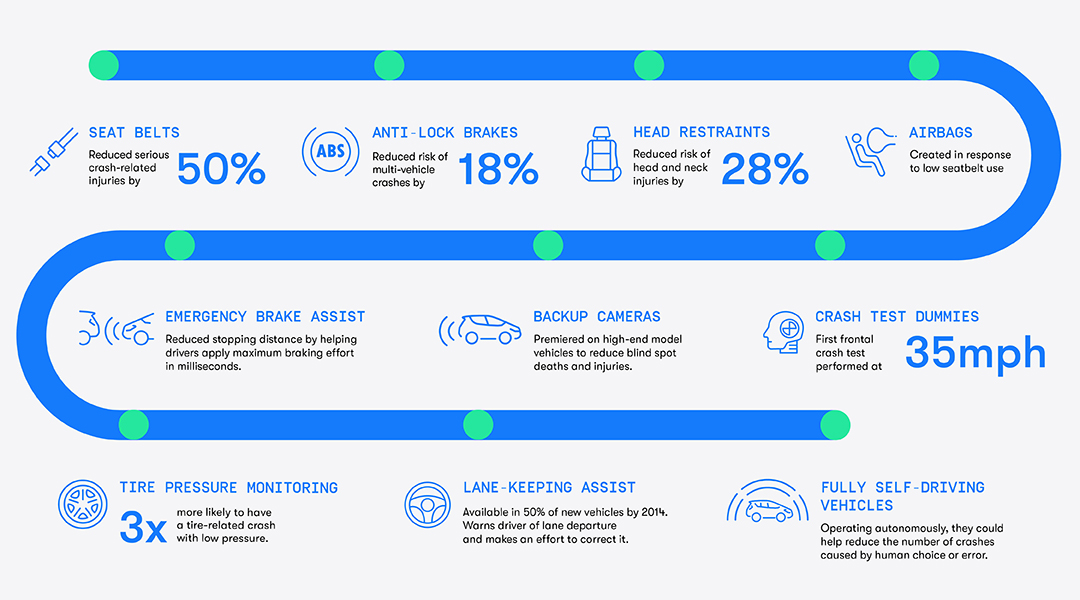 SEAT BELTS
Reduced serious crash-related injuries by 50%

ABS
ANTI-LOCK BRAKES
Reduced risk of multi-vehicle crashes by 18%

HEAD RESTRAINTS
Reduced risk of head and neck injuries by 28%

AIRBAGS
Created in response to low seatbelt use

EMERGENCY BRAKE ASSIST
Reduced stopping distance by helping drivers apply maximum braking effort in milliseconds.

BACKUP CAMERAS
Premiered on high-end model vehicles to reduce blind spot deaths and injuries.

CRASH TEST DUMMIES
First frontal crash test performed at 35mph

TIRE PRESSURE MONITORING
3x more likely to have a tire-related crash with low pressure.

LANE-KEEPING ASSIST
Available in 50% of new vehicles by 2014. Warns driver of lane departure and makes an effort to correct it.

FULLY SELF-DRIVING VEHICLES
Operating autonomously, they could help reduce the number of crashes caused by human choice or error.