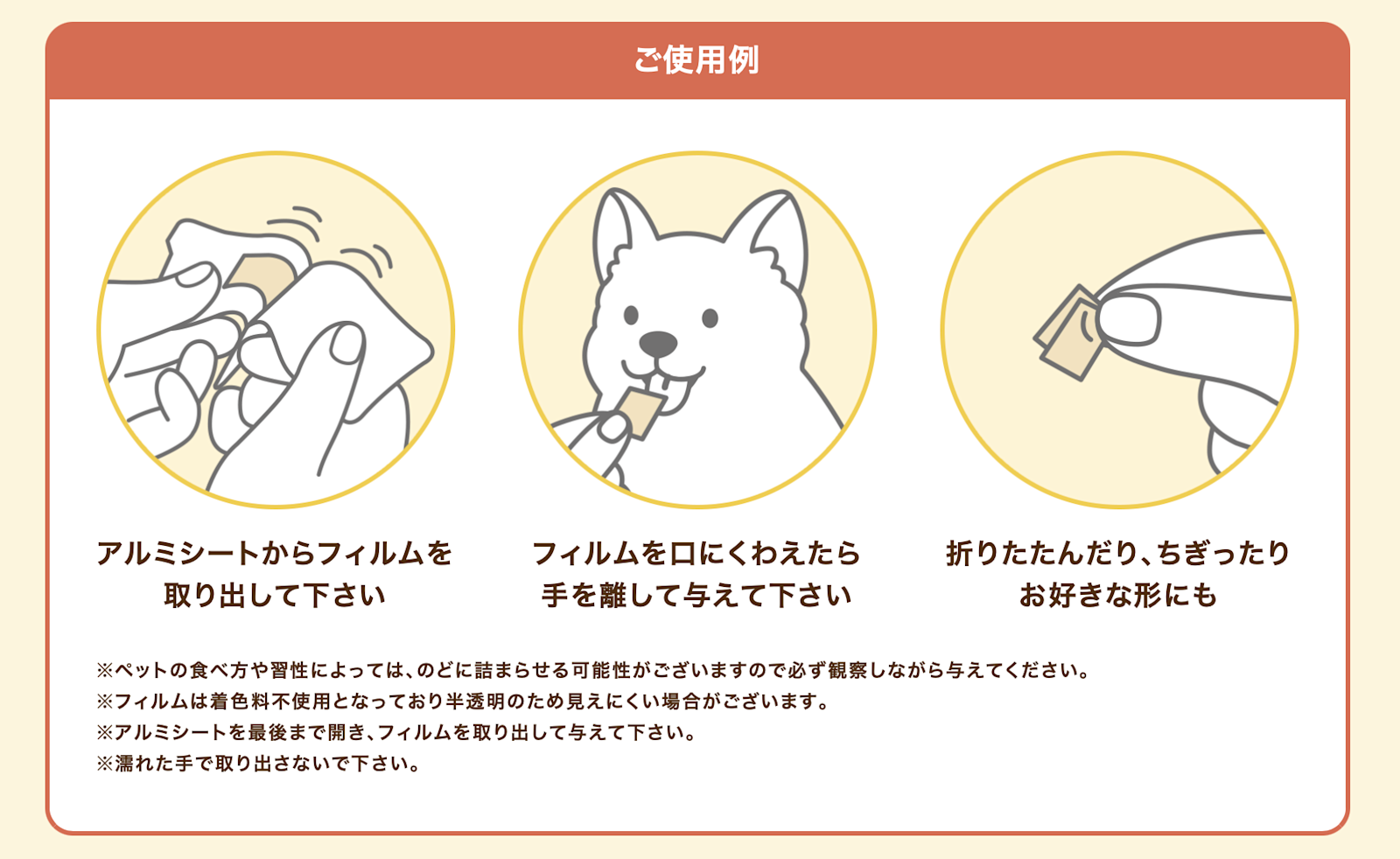 ご使用例

アルミシートからフィルムを取り出して下さい

フィルムを口にくわえたら手を離して与えて下さい

折りたたんだり、ちぎったりお好きな形にも

※ペットの食べ方や習性によっては、のどに詰まらせる可能性がございますので必ず観察しながら与えてください。
※フィルムは着色料不使用となっており半透明のため見えにくい場合がございます。
※アルミシートを最後まで開き、フィルムを取り出して与えて下さい。
※濡れた手で取り出さないで下さい。