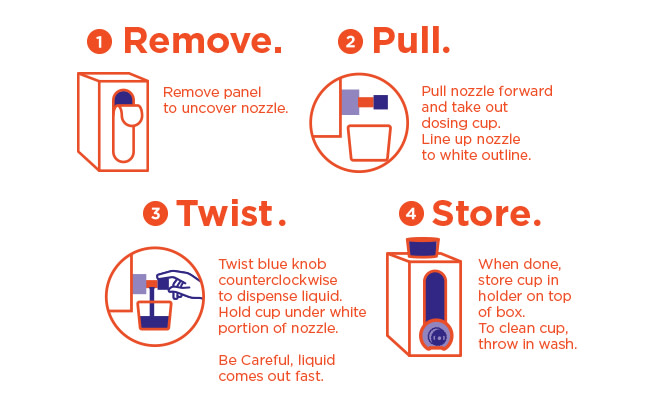 1 Remove.

Remove panel to uncover nozzle.

2 Pull.

Pull nozzle forward and take out dosing cup. Line up nozzle to white outline.

3 Twist.

Twist blue knob counterclockwise to dispense liquid. Hold cup under white portion of nozzle.

Be Careful, liquid comes out fast.

4 Store.

When done, store cup in holder on top of box. To clean cup, throw in wash.