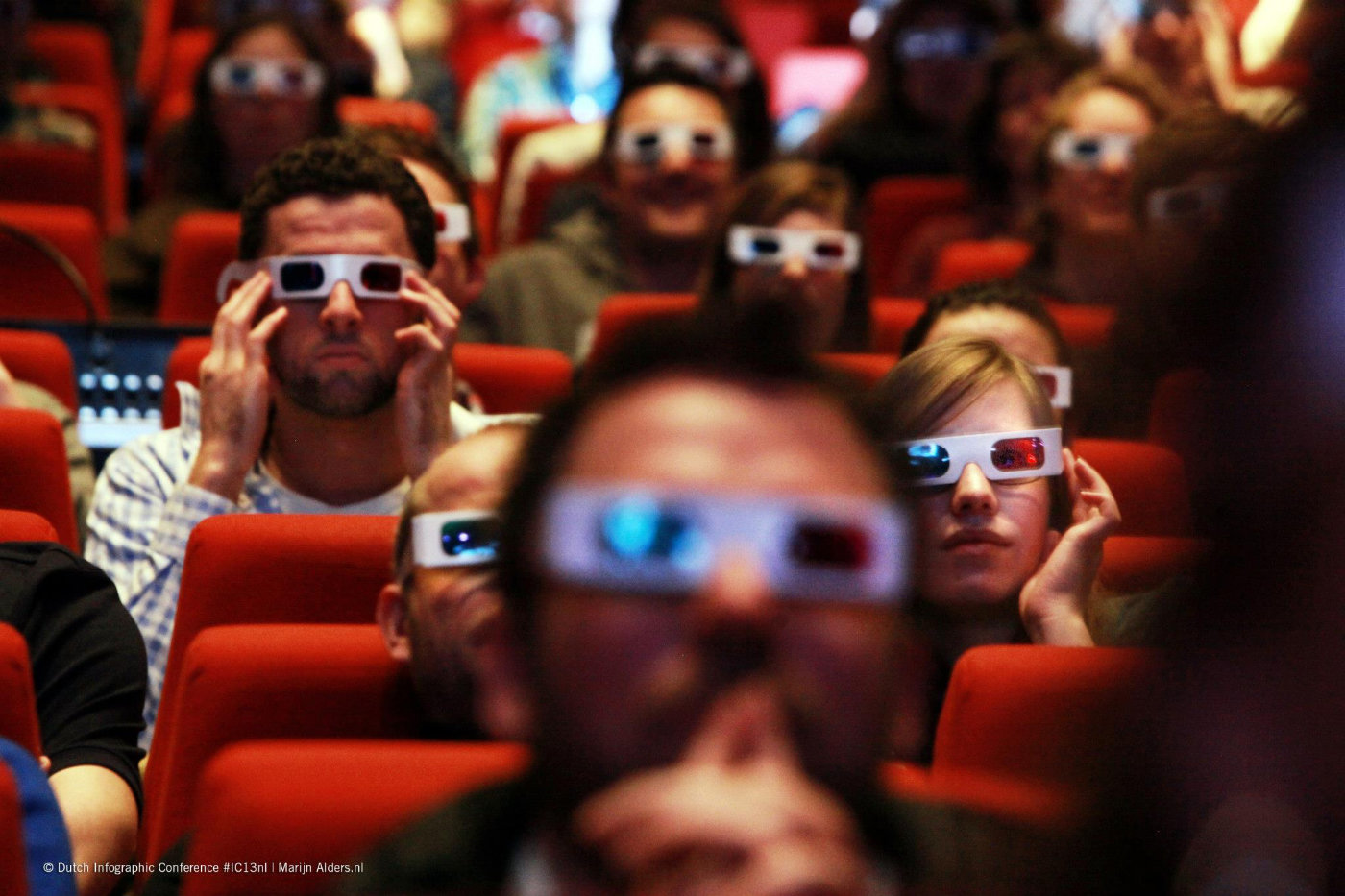 © Dutch Infographic Conference #IC13nl | Marijn Alders.nl