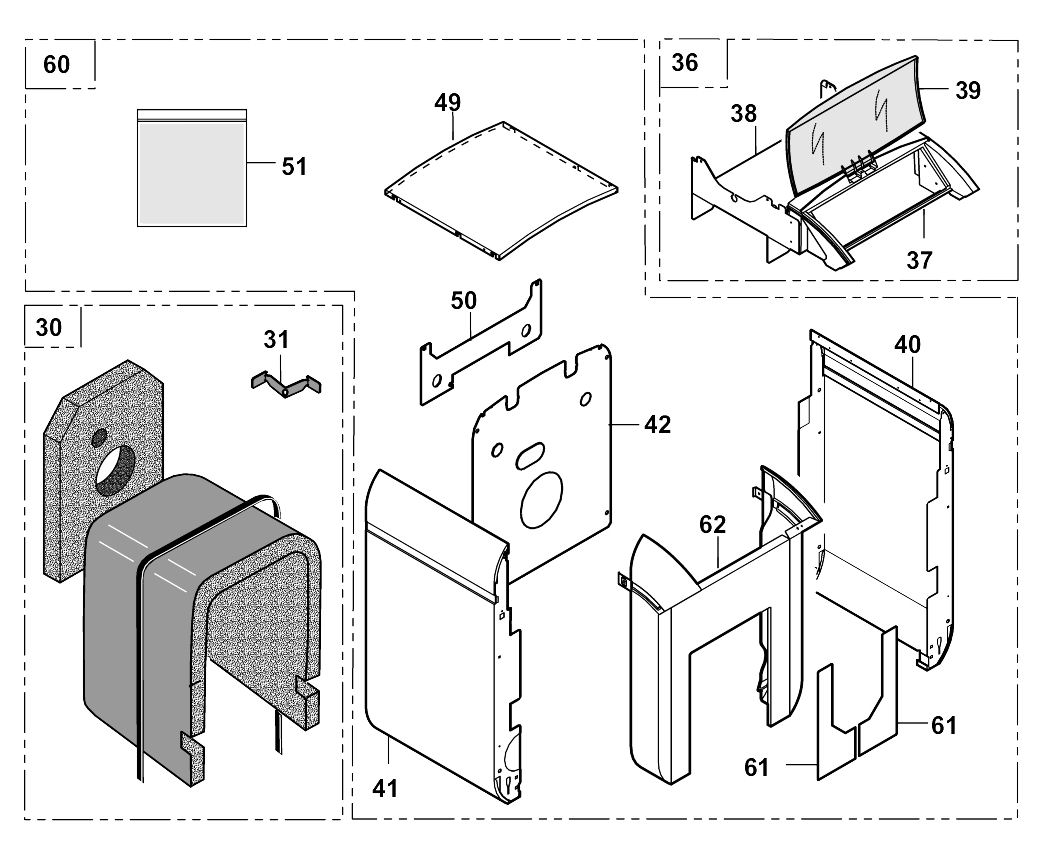 60
51
49
36
38
39
37
30
31
50
42
40
62
41
61
61