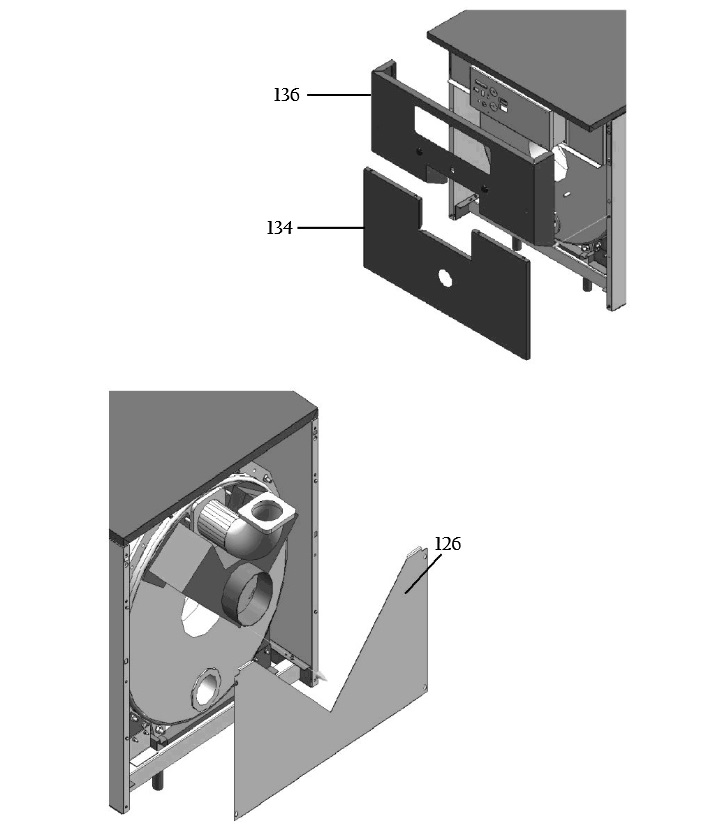 136

134

126