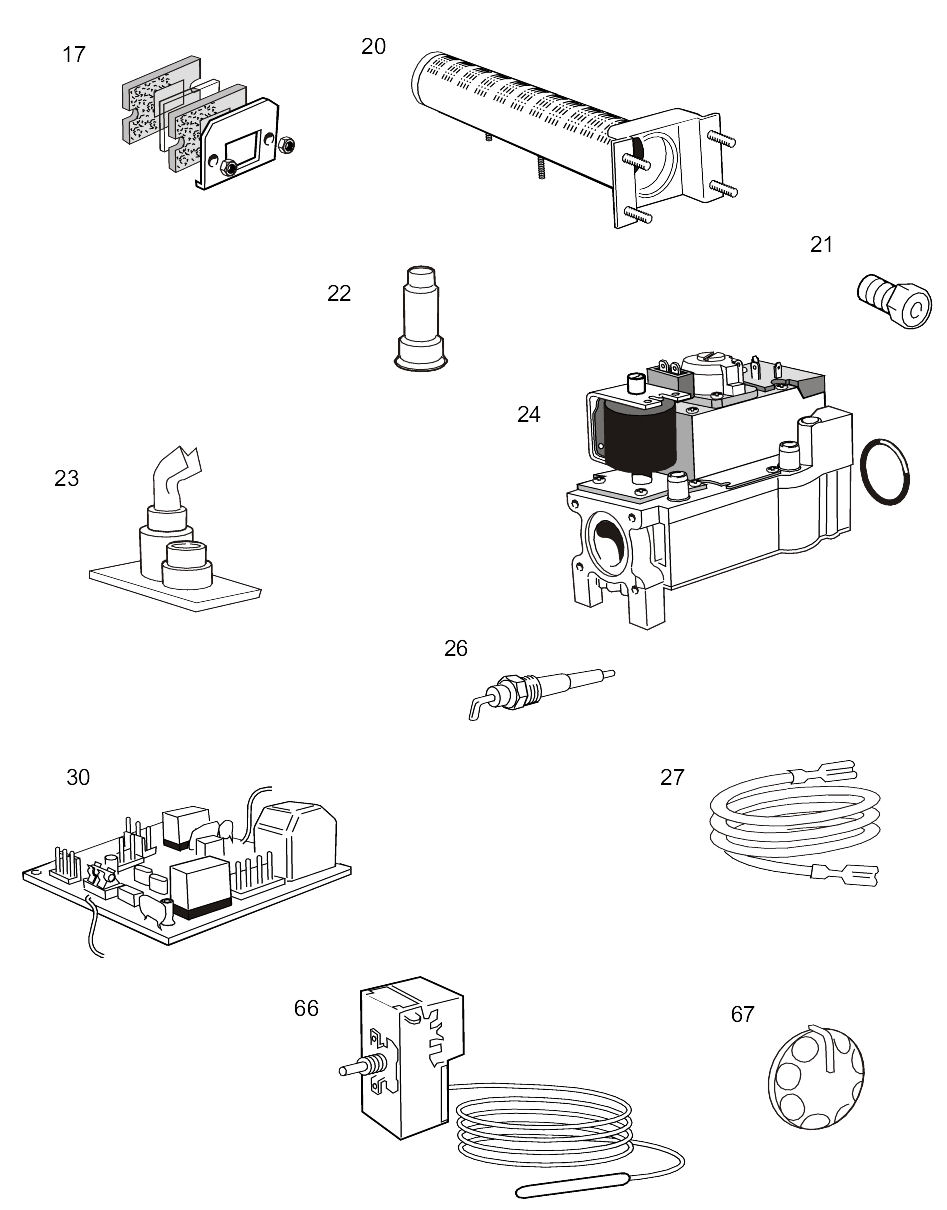 17

20

21

22

24

23

26

30

27

66

67