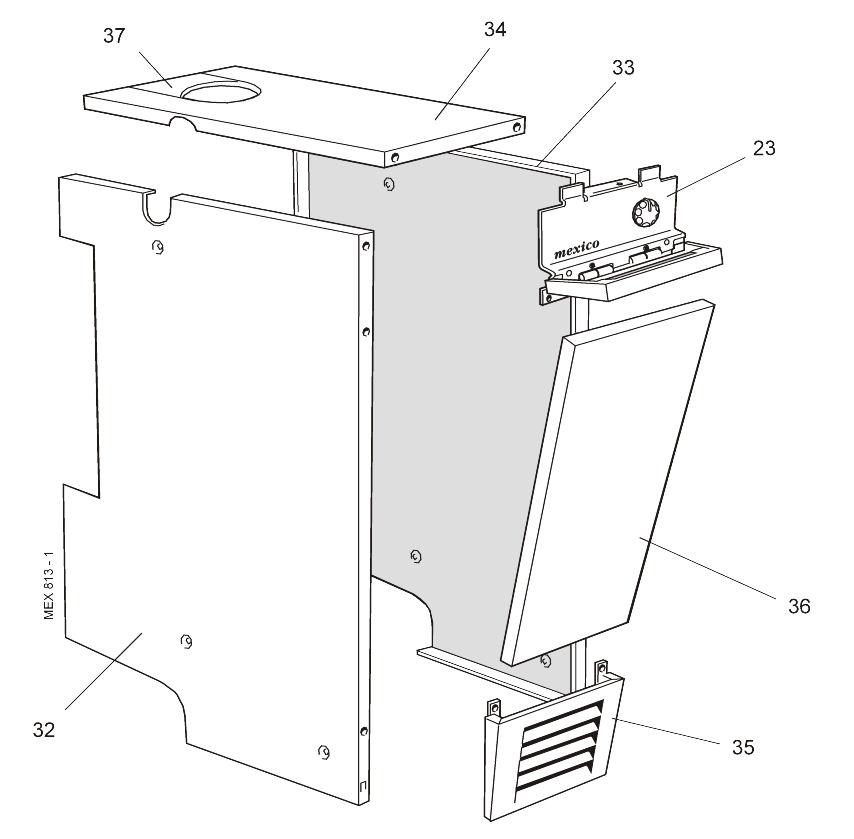 37
34
33
23
mexico
36
MEX 813 - 1
32
35