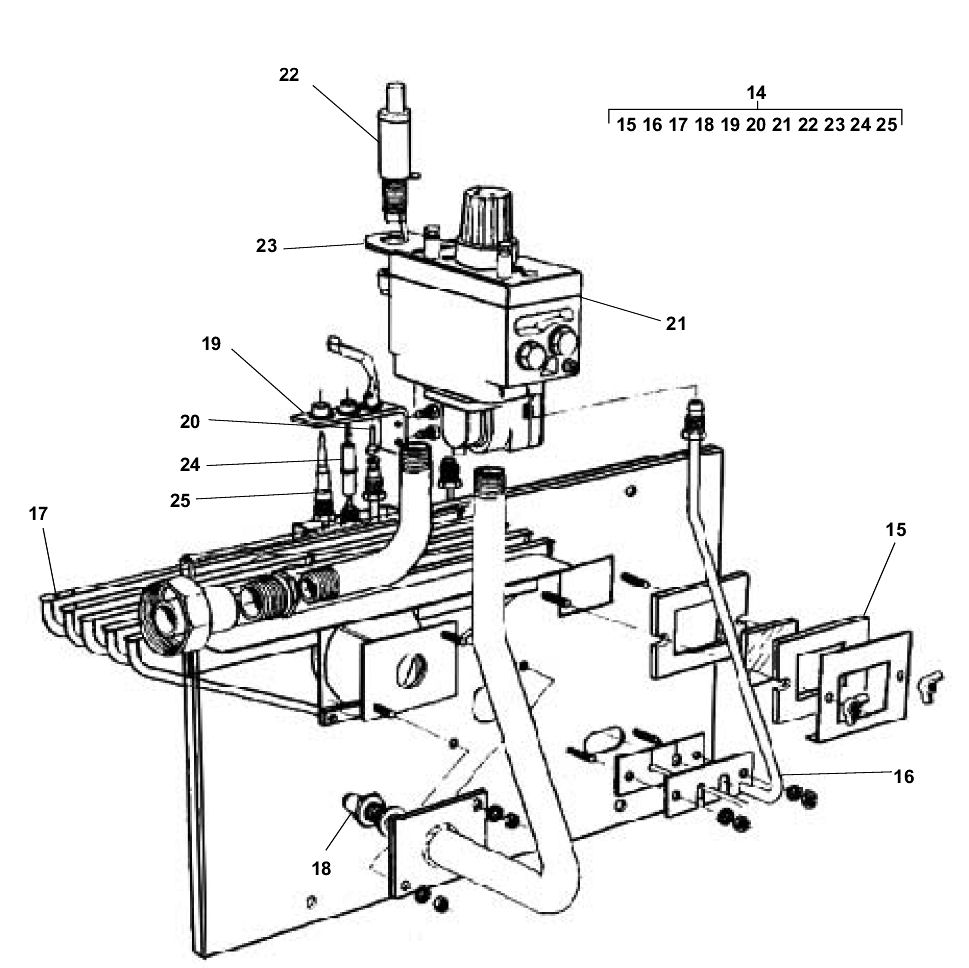 22

14
15 16 17 18 19 20 21 22 23 24 25

23

21

19

20

24

25

17

15

16

18