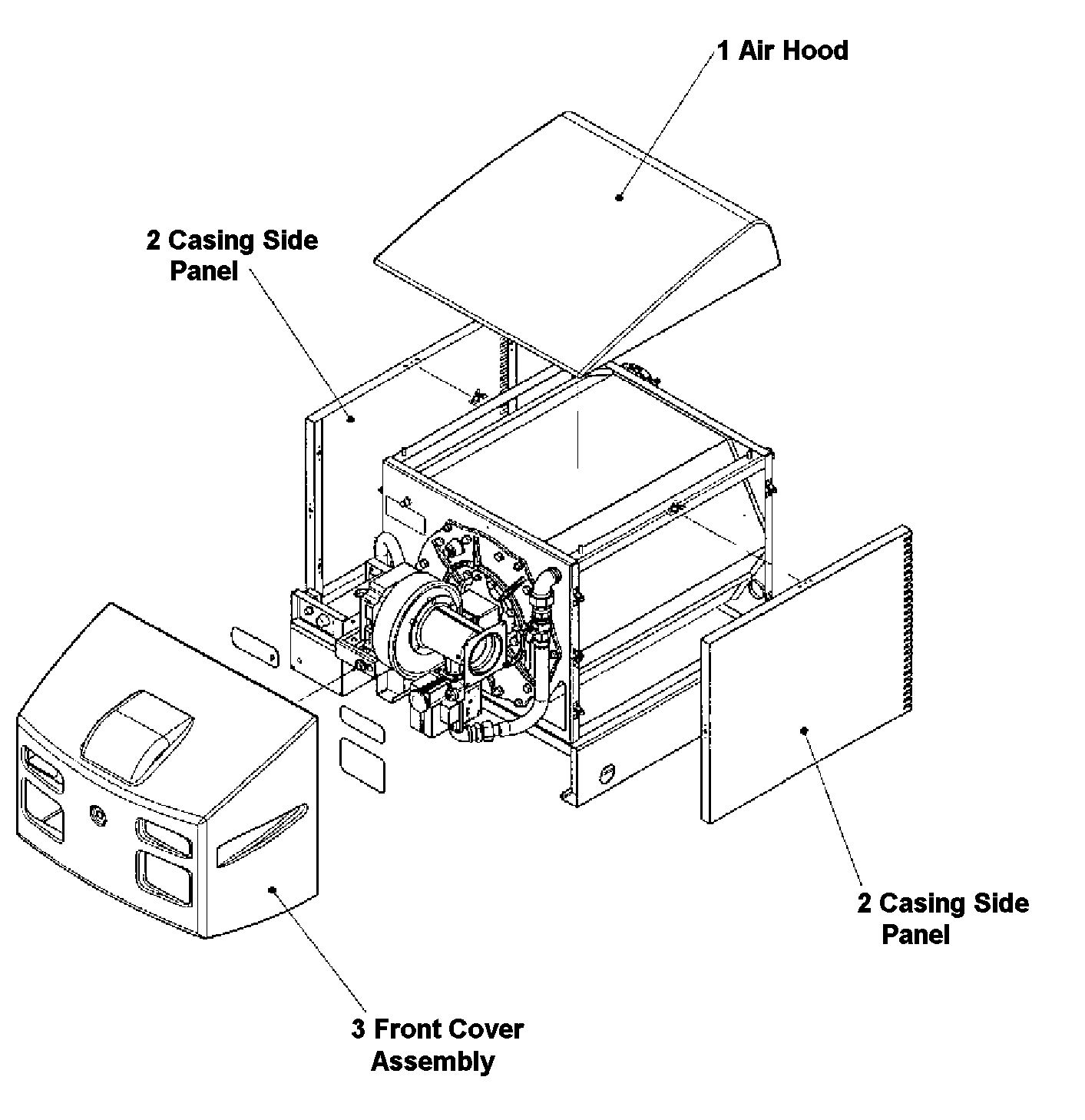 1 Air Hood

2 Casing Side Panel

2 Casing Side Panel

3 Front Cover Assembly