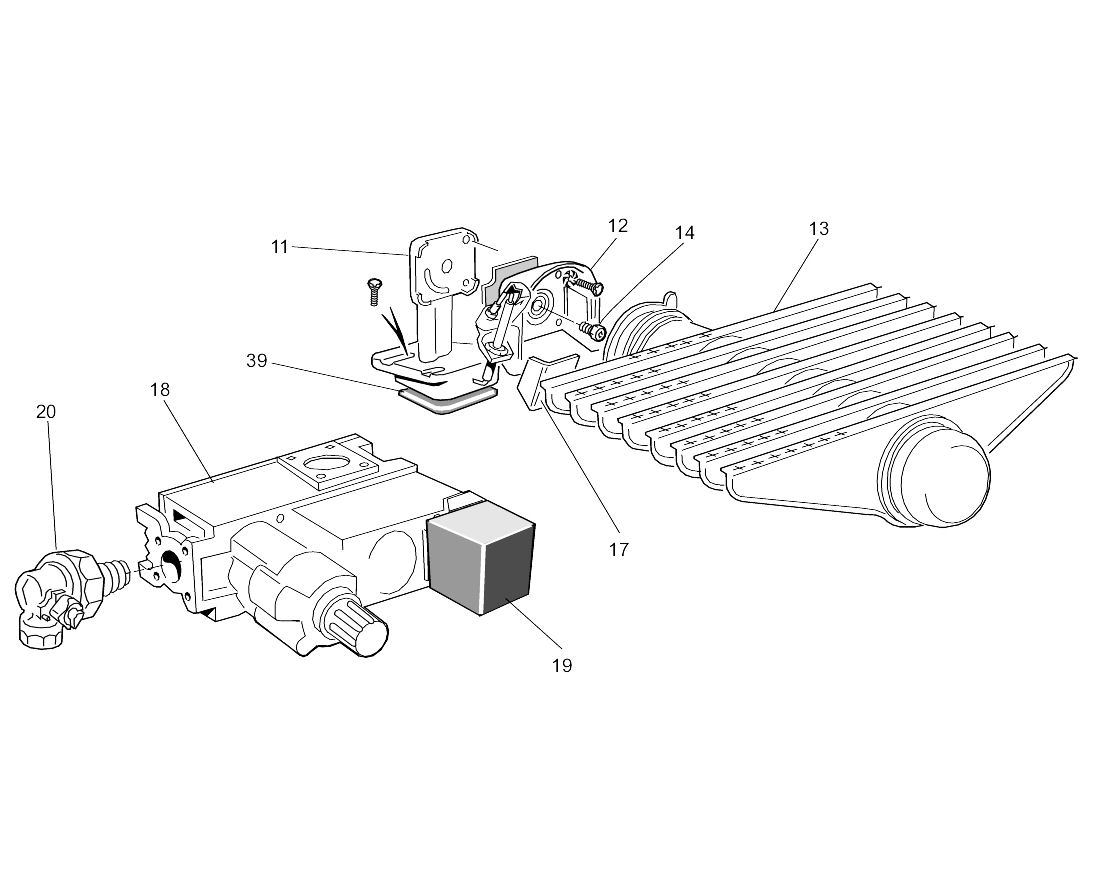 11
12
14
13
39
18
20
17
19