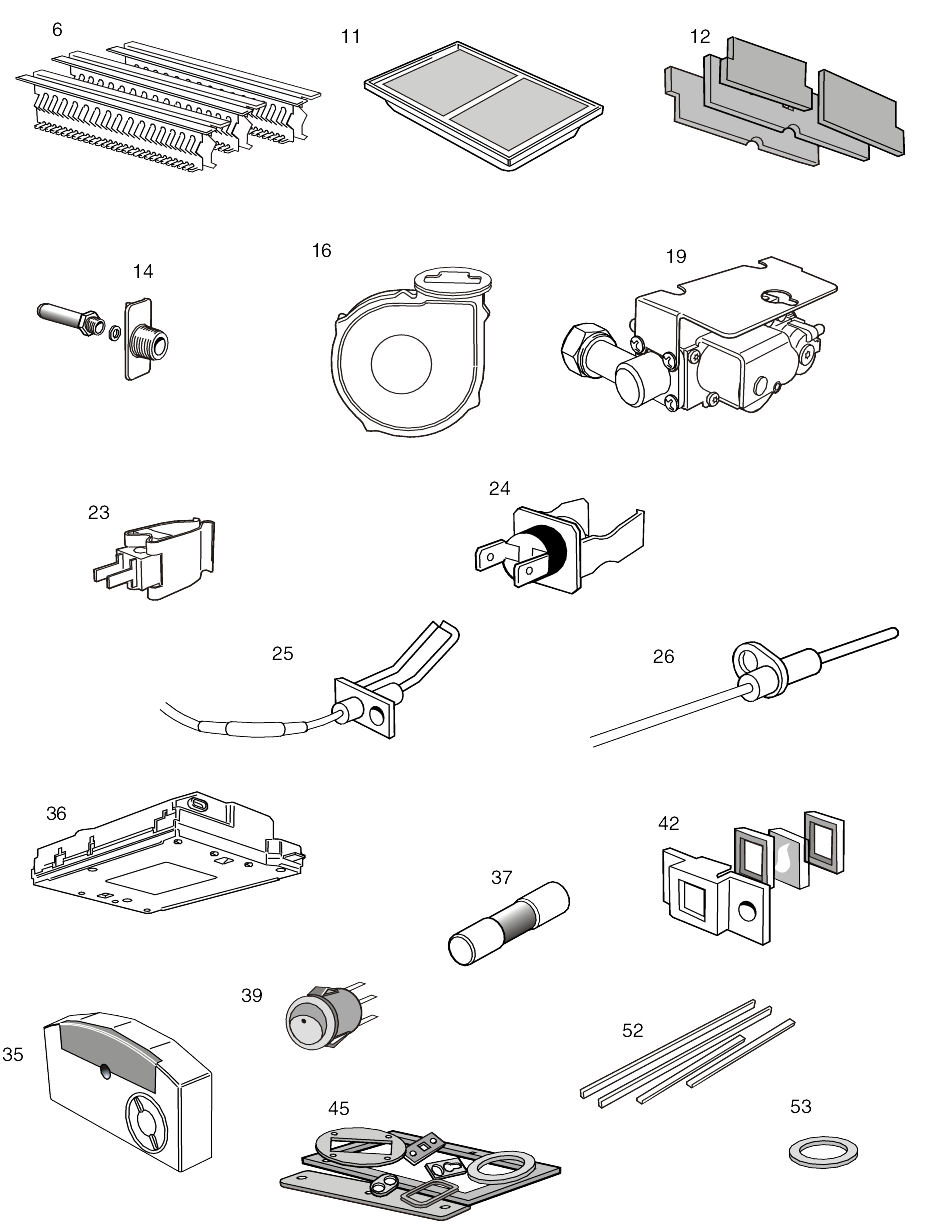 6

11

12

14

16

19

23

24

25

26

36

42

37

39

35

52

45

53