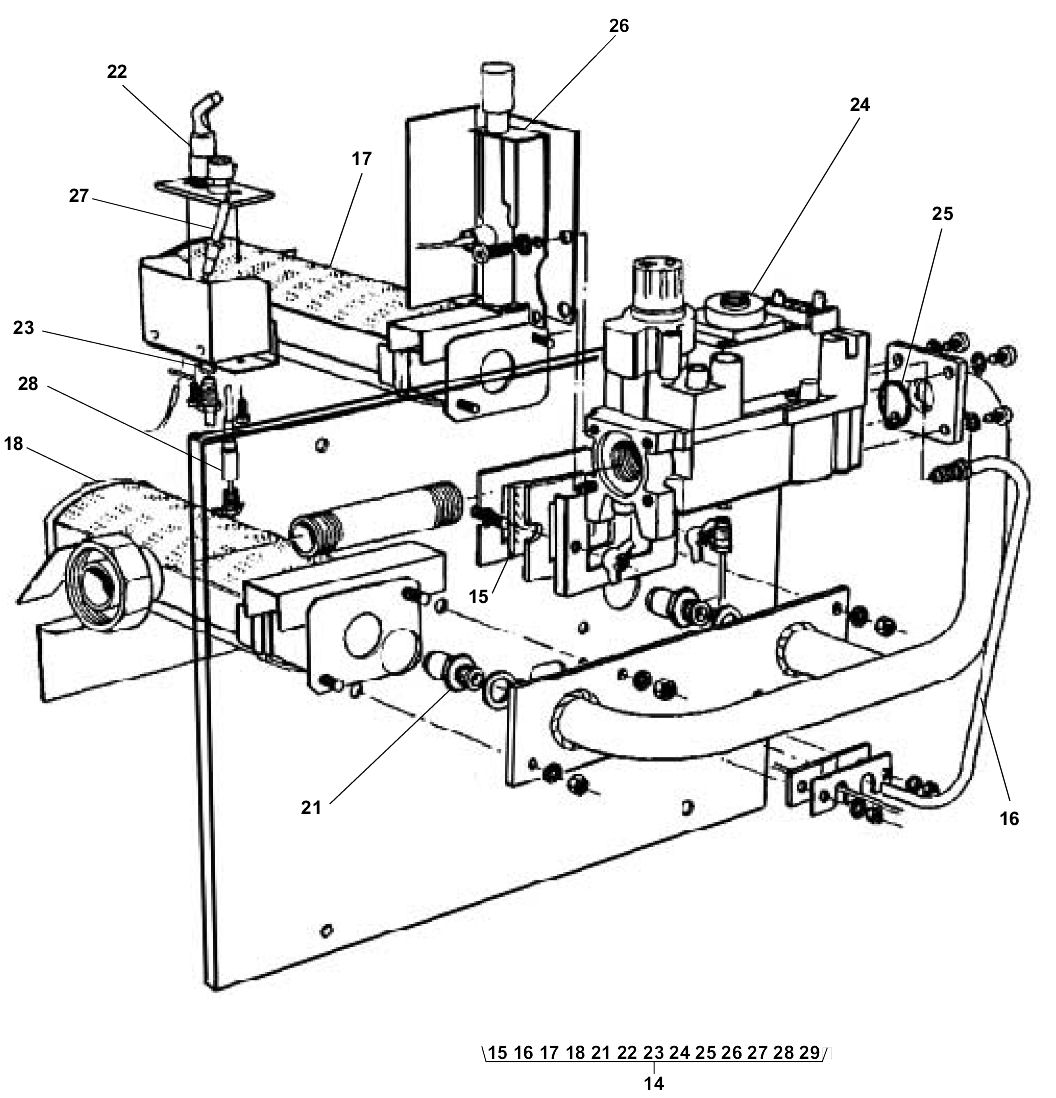 26
22
24
17
27
25
23
28
18
15
21
16
15 16 17 18 21 22 23 24 25 26 27 28 29
14