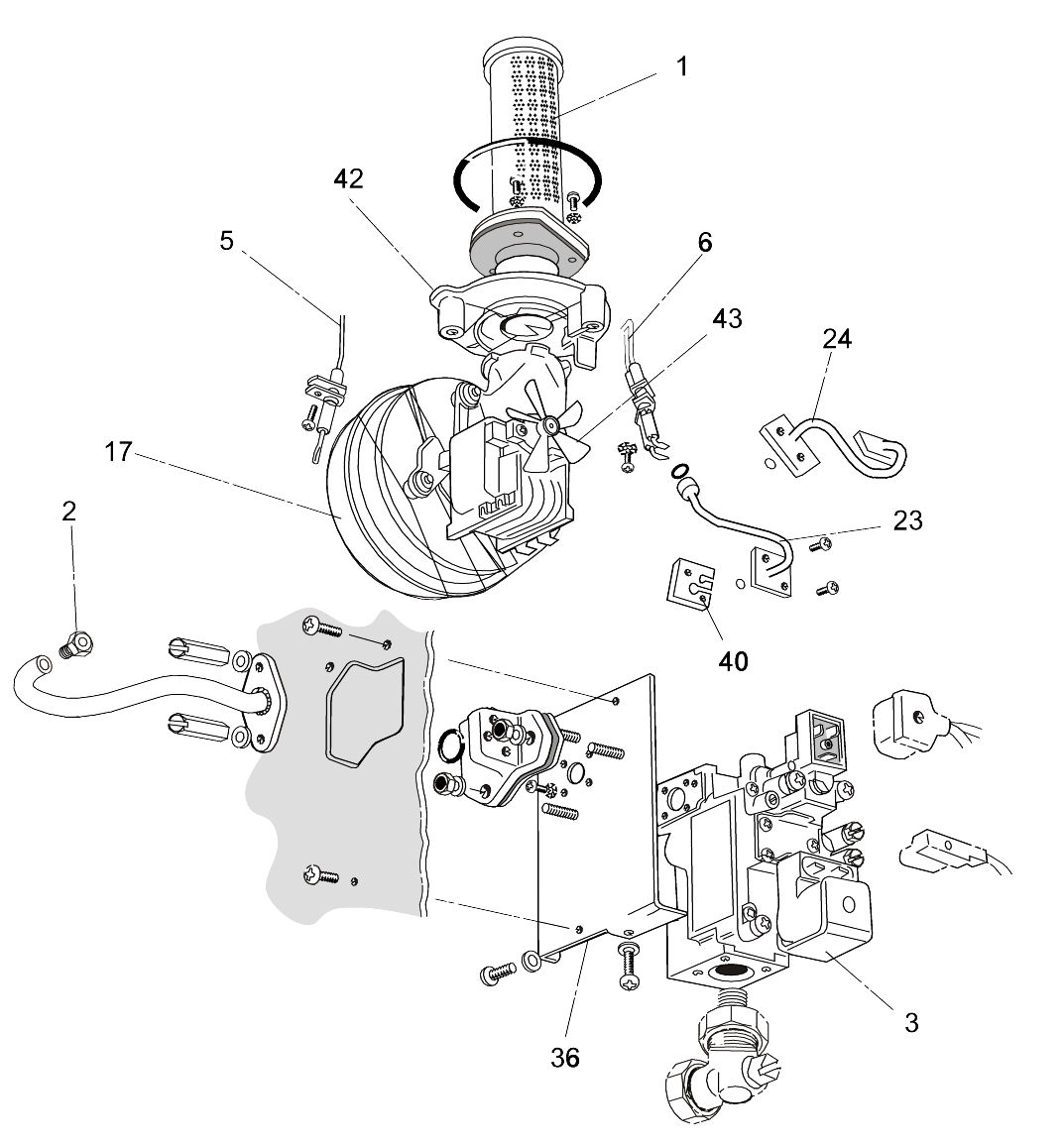 1
42
5
6
43
24
17
2
23
40
3
36