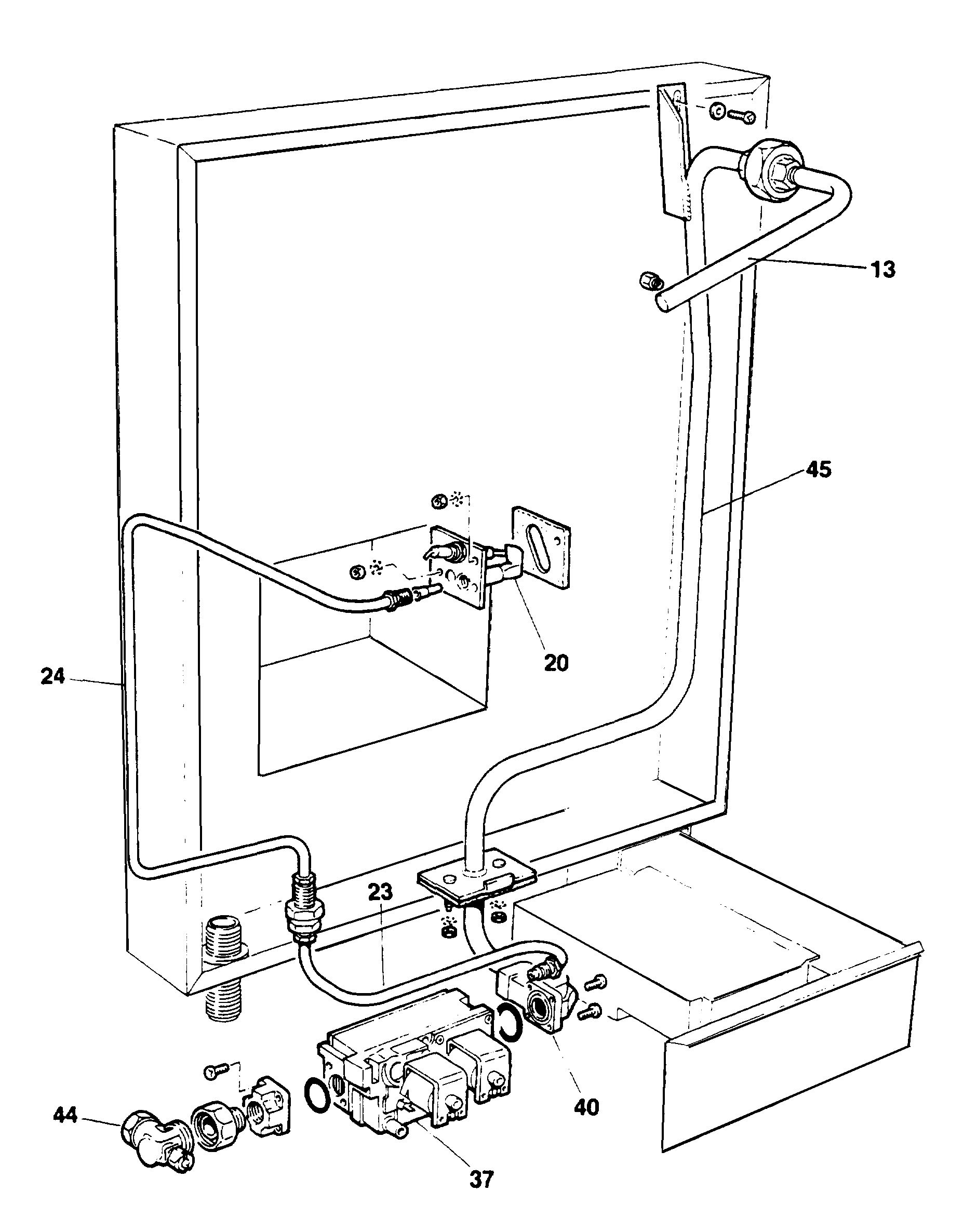 13
45
20
24
23
40
44
37