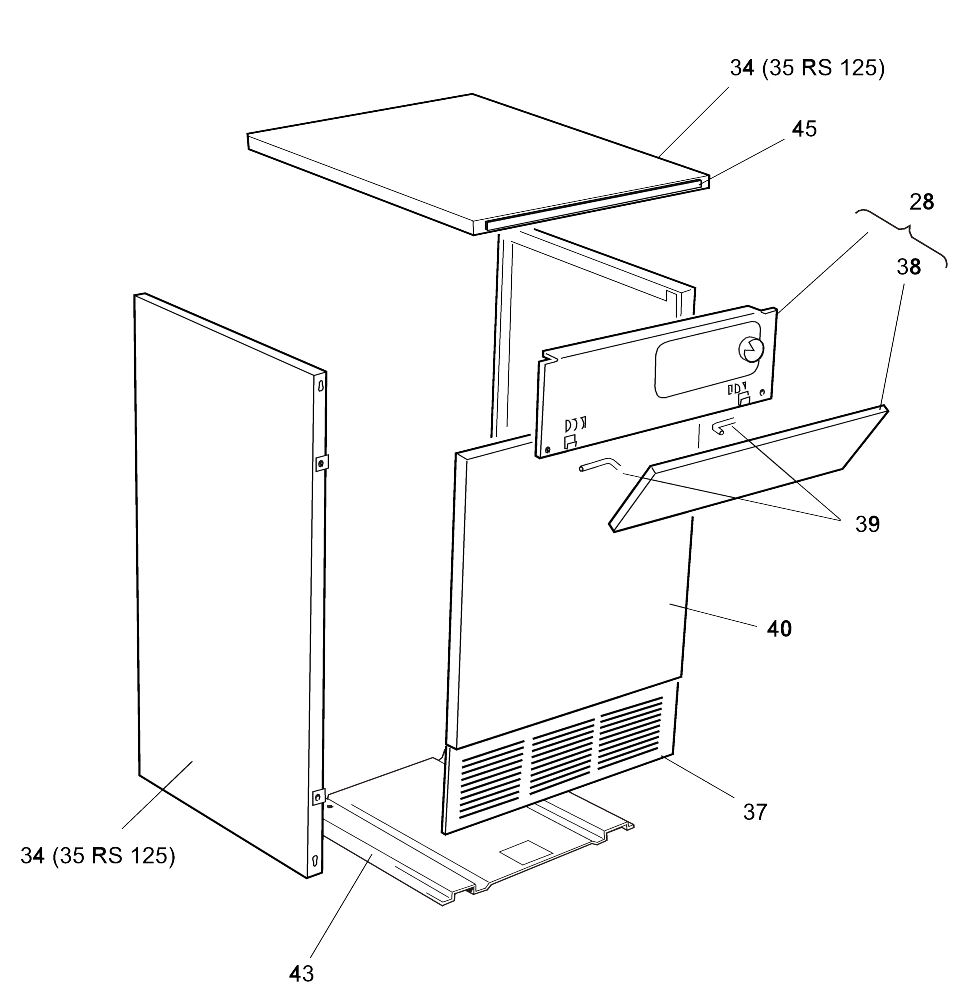 34 (35 RS 125)

45

28

38

39

40

37

34 (35 RS 125)

43