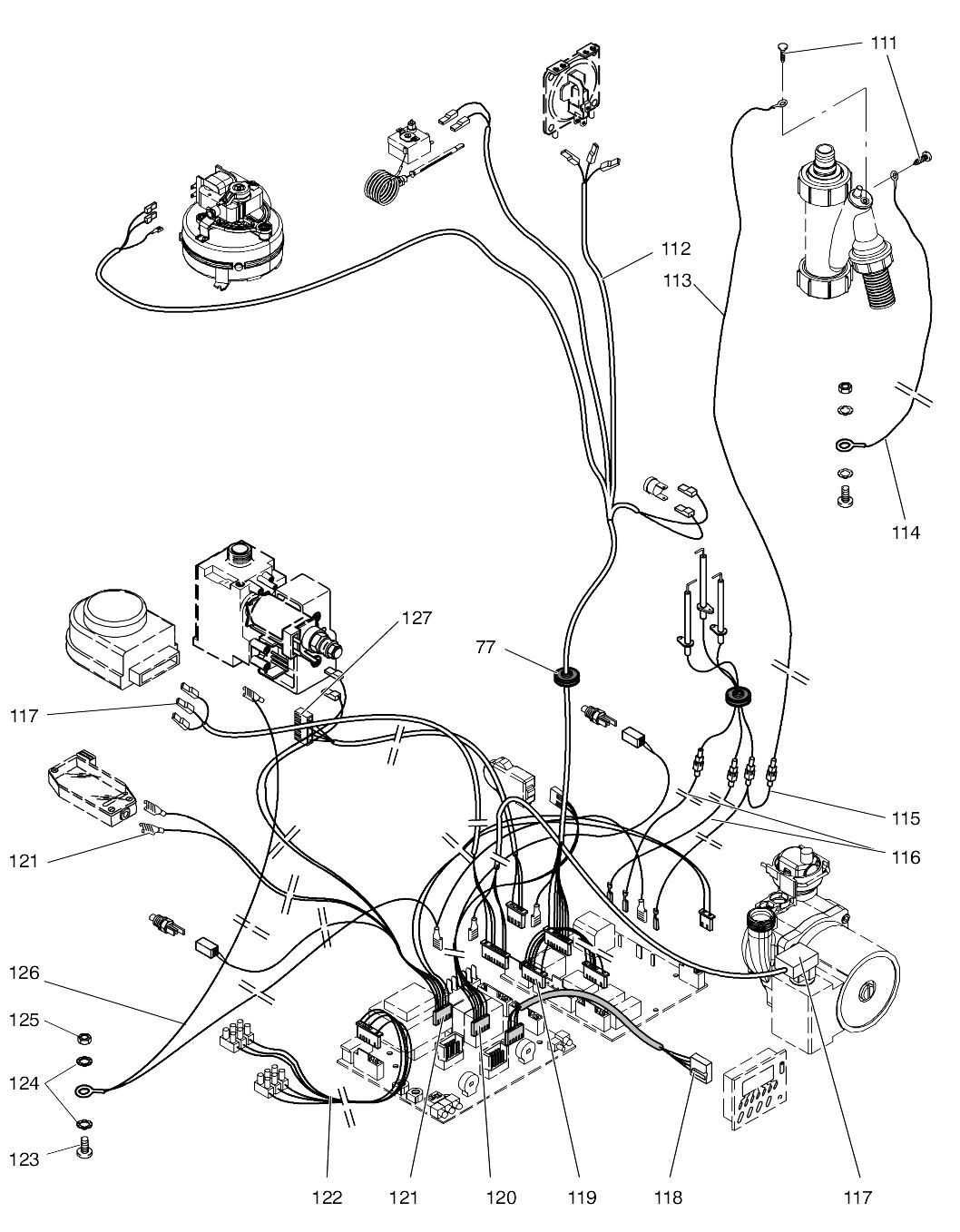 111
112
113
114
127
77
117
121
115
116
126
125
124
123
122
121
120
119
118
117