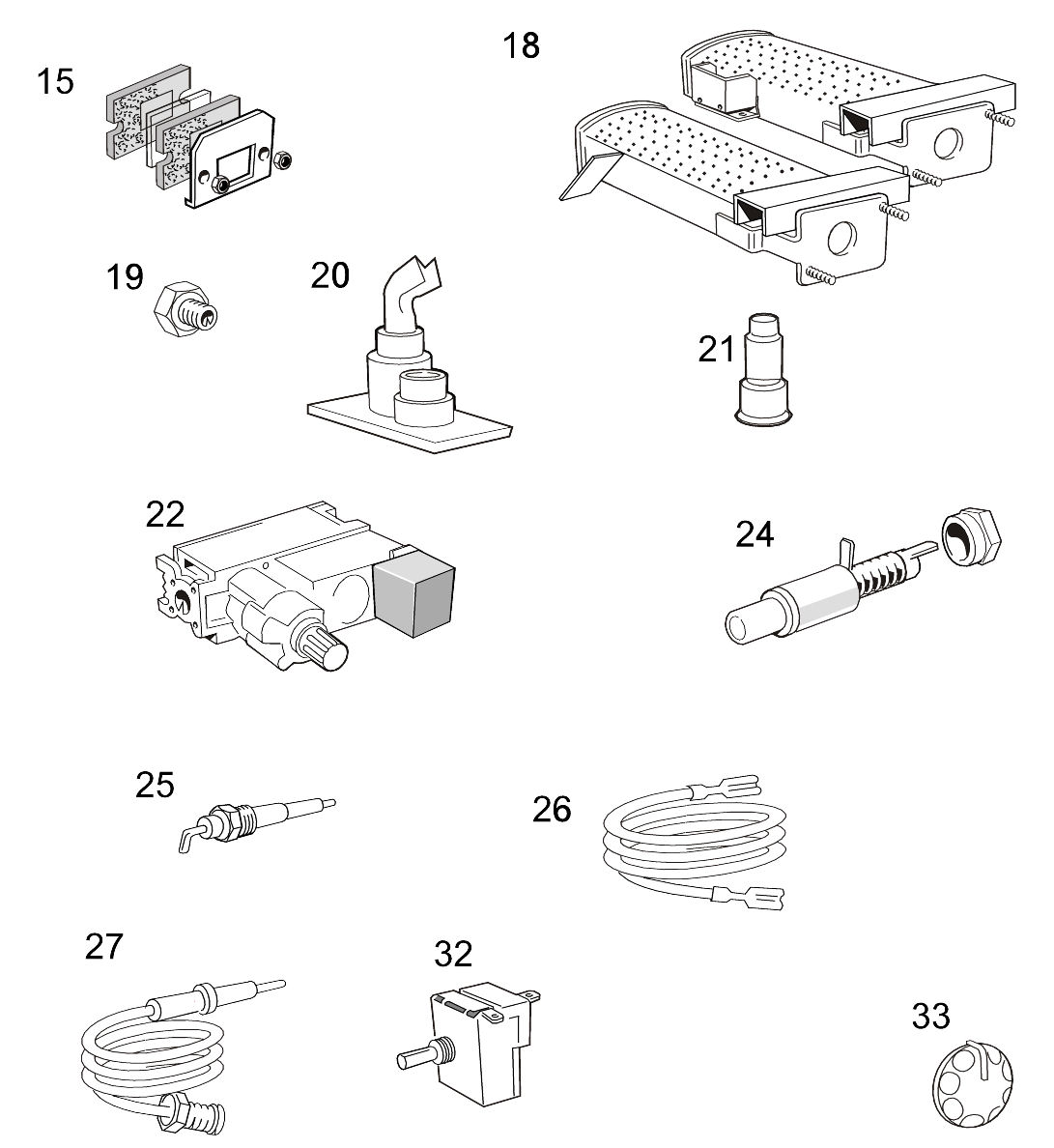 15

18

19

20

21

22

24

25

26

27

32

33