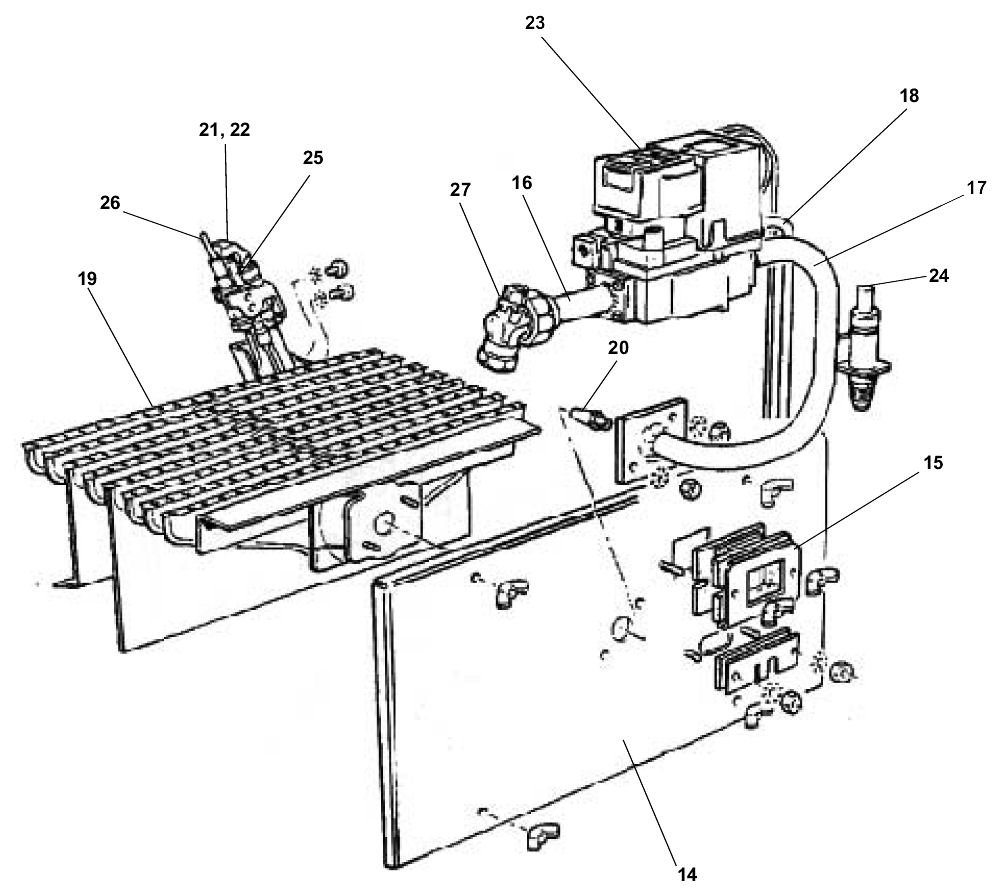 23
18
21, 22
25
17
26
27
16
24
19
20
15
14