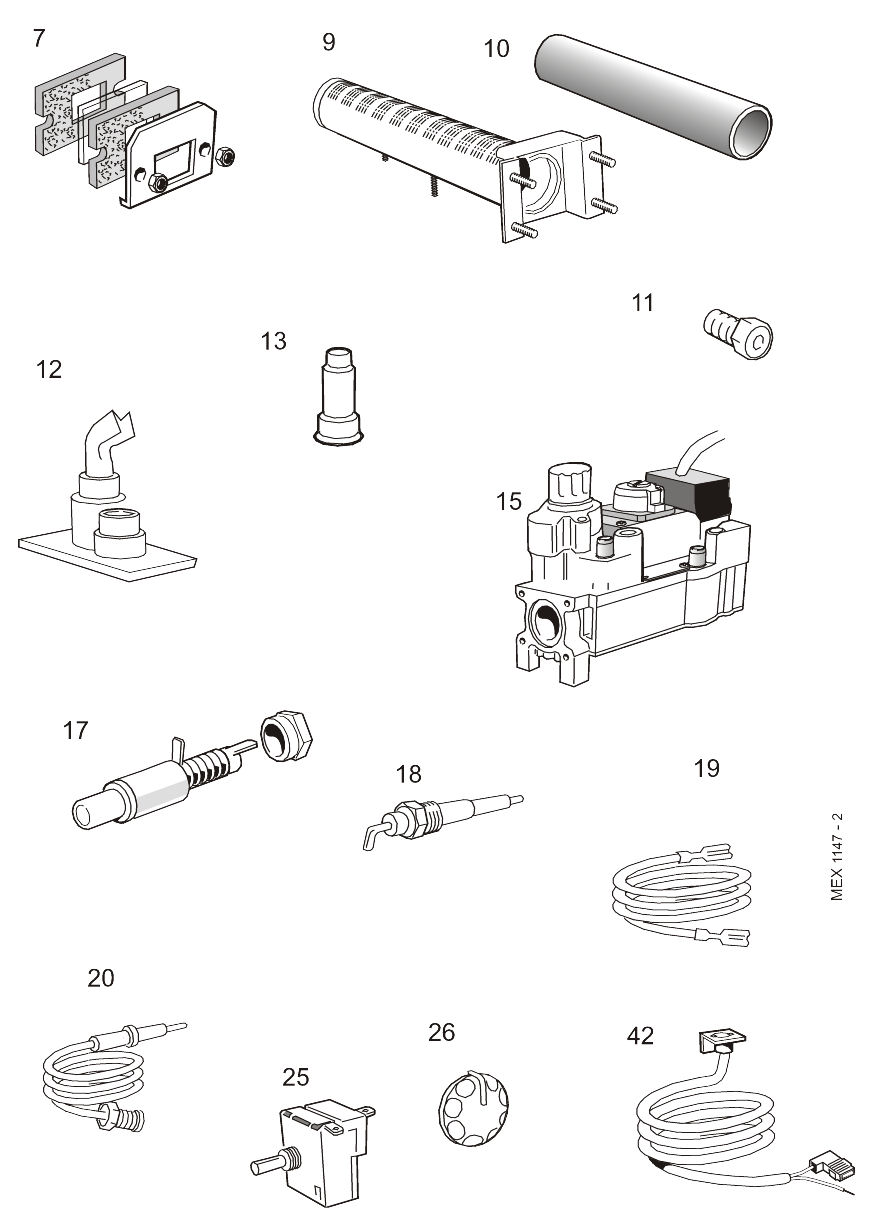 7
9
10
11
12
13
15
17
18
19
MEX 1147 - 2
20
25
26
42