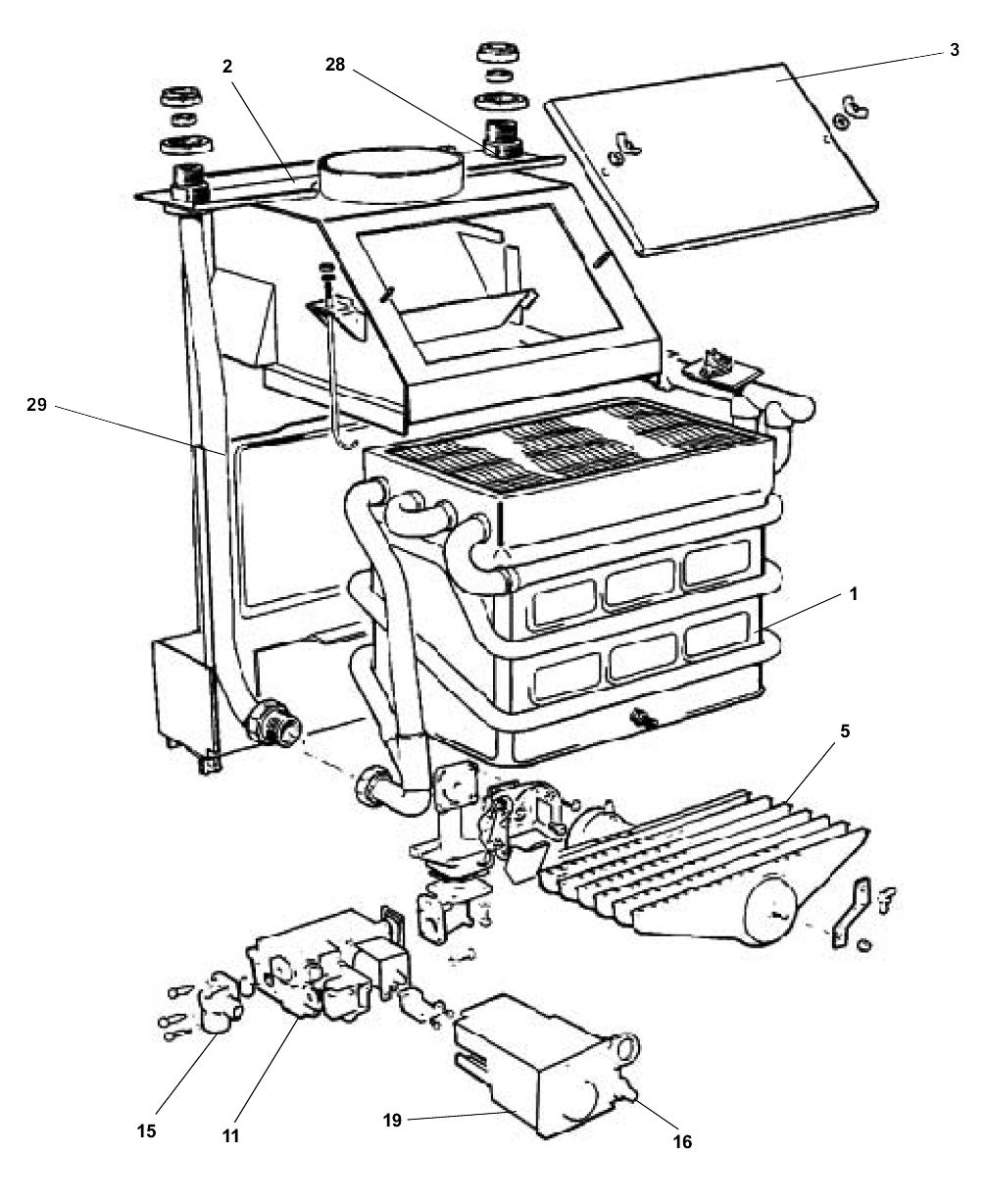 2
28
3
29
1
5
15
11
19
16