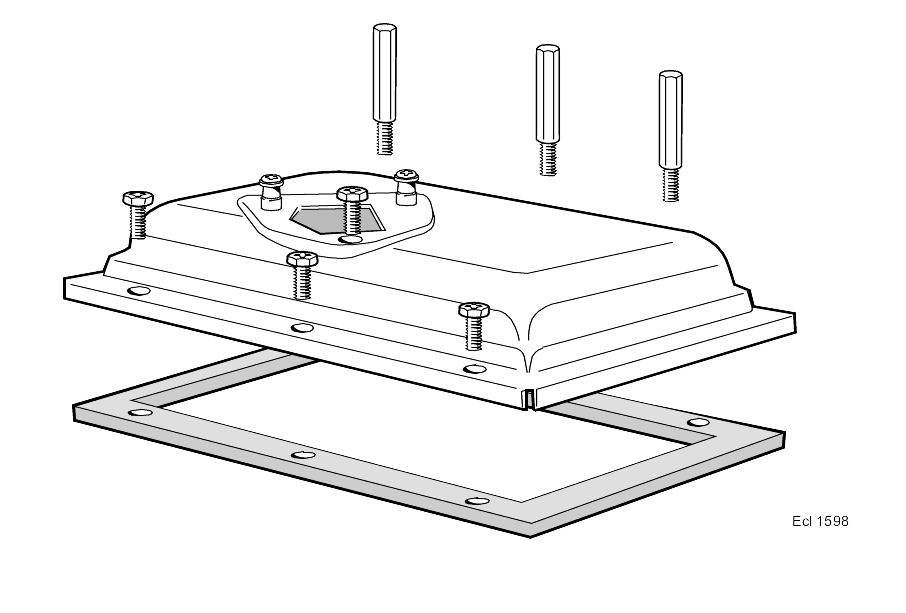 Ecl 1598