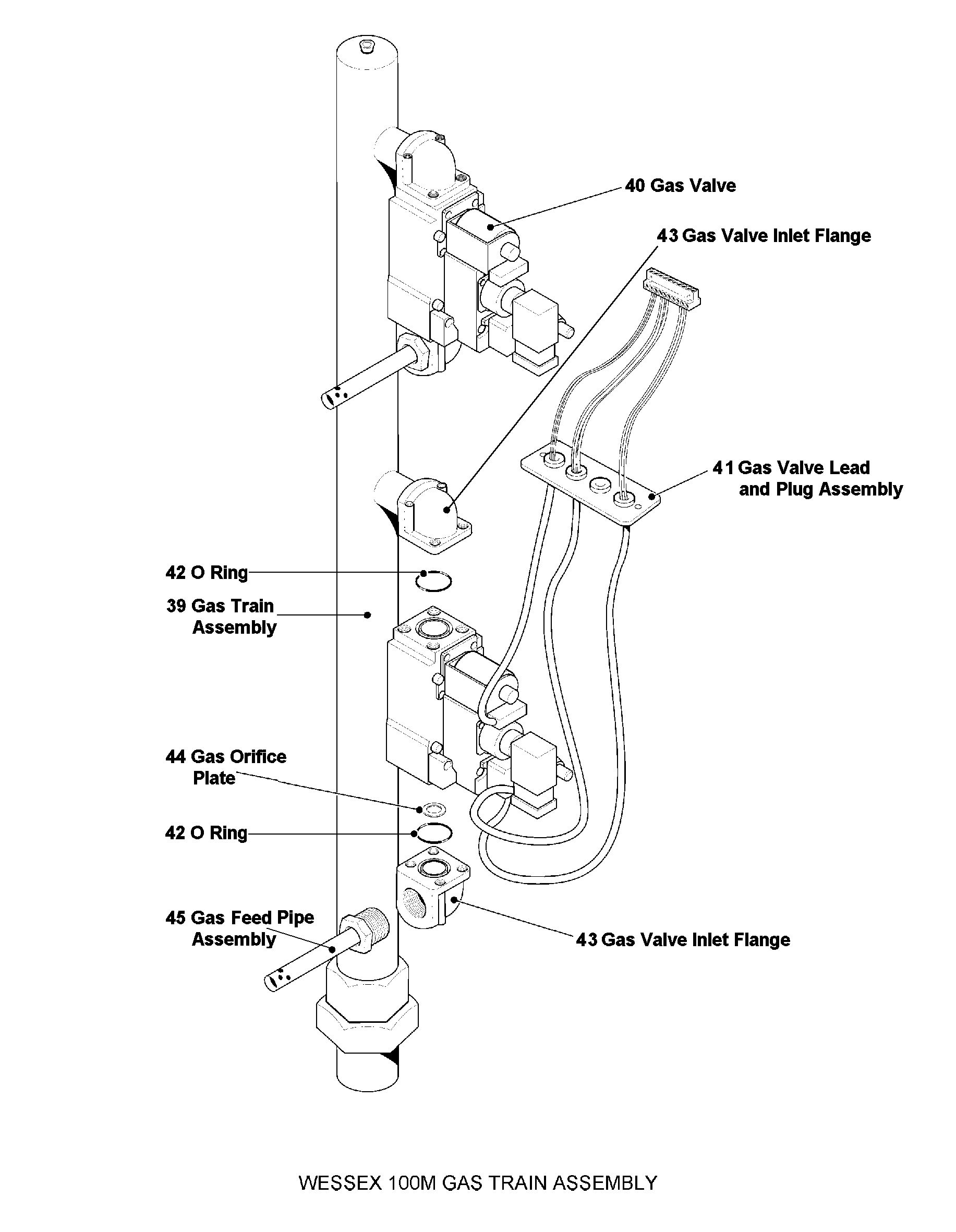 40 Gas Valve

43 Gas Valve Inlet Flange

41 Gas Valve Lead and Plug Assembly

42 O Ring

39 Gas Train Assembly

44 Gas Orifice Plate

42 O Ring

45 Gas Feed Pipe Assembly

43 Gas Valve Inlet Flange

WESSEX 100M GAS TRAIN ASSEMBLY