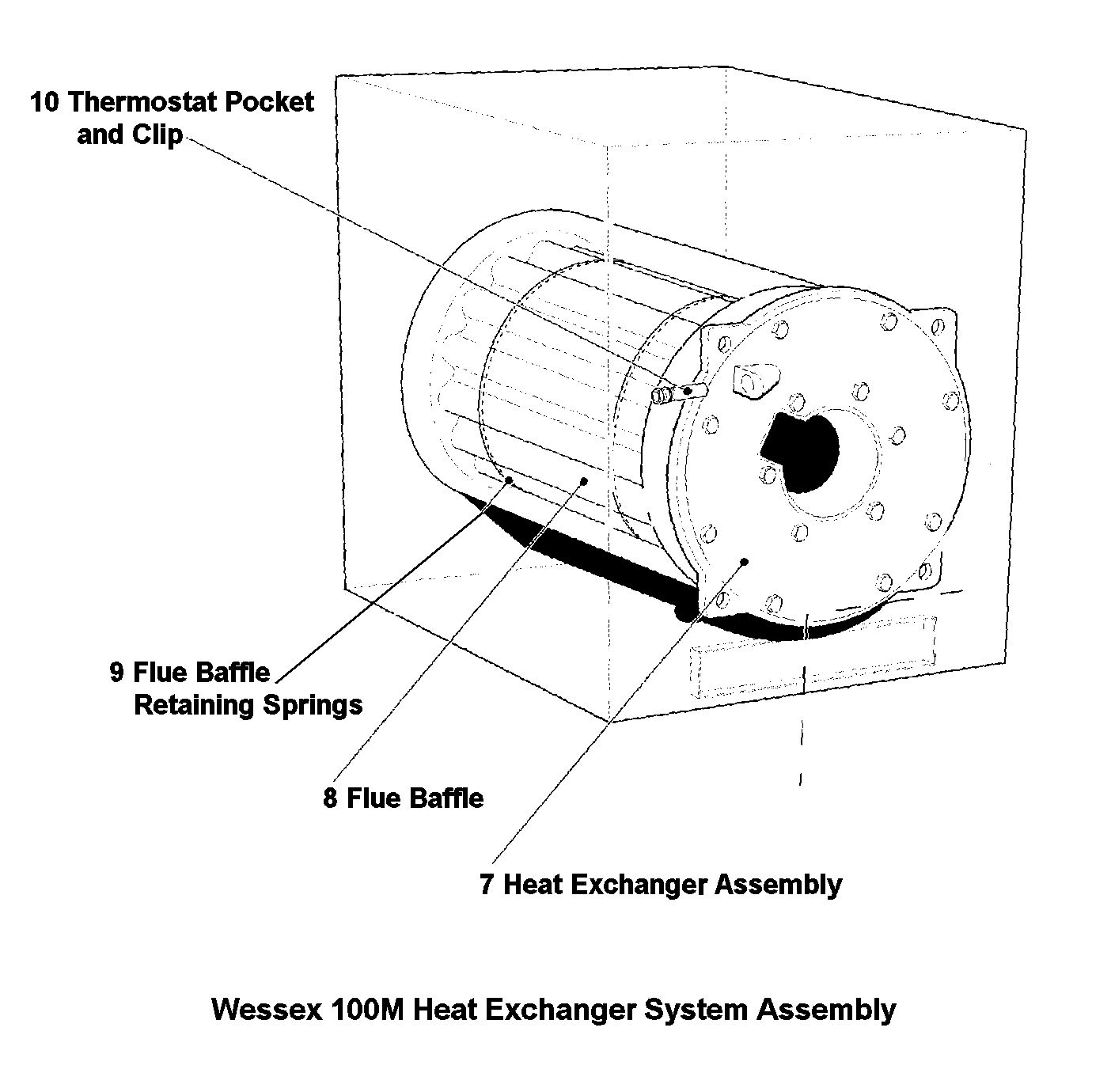 10 Thermostat Pocket and Clip

9 Flue Baffle Retaining Springs

8 Flue Baffle

7 Heat Exchanger Assembly

Wessex 100M Heat Exchanger System Assembly