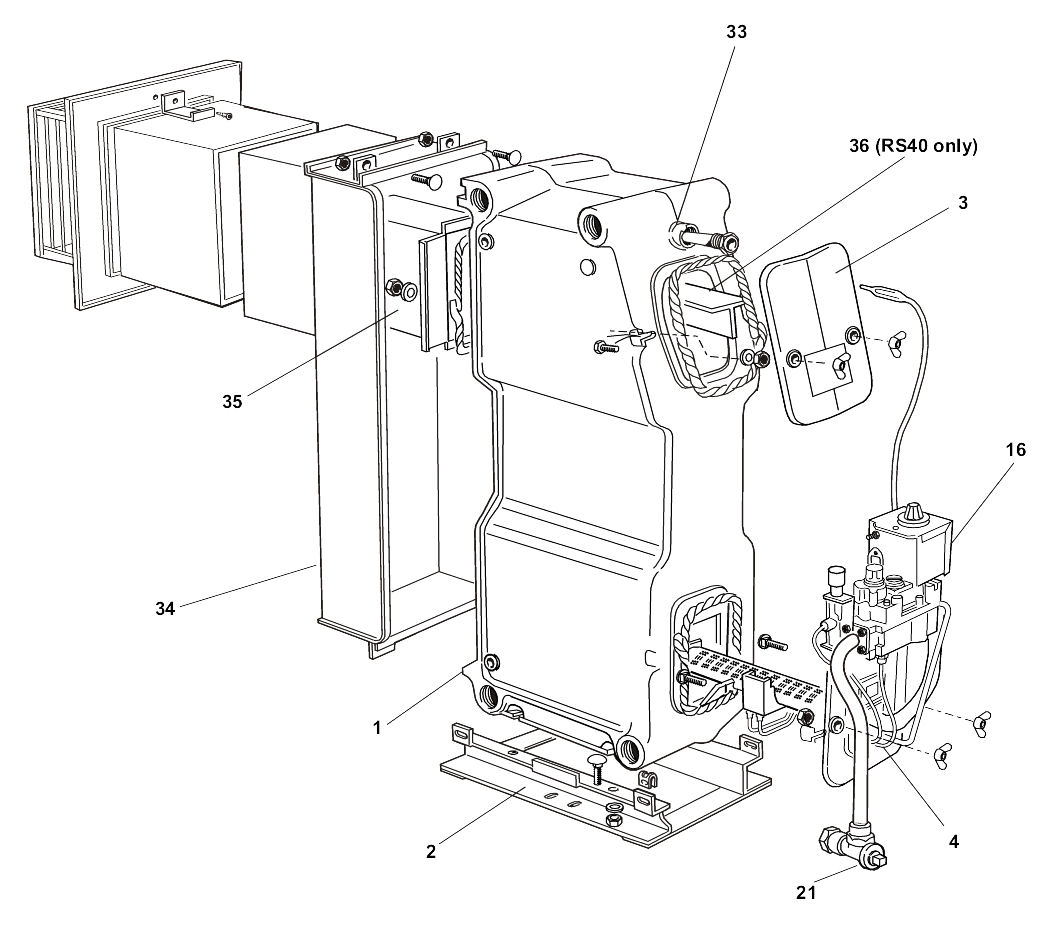 33
36 (RS40 only)
3
35
16
34
1
2
4
21