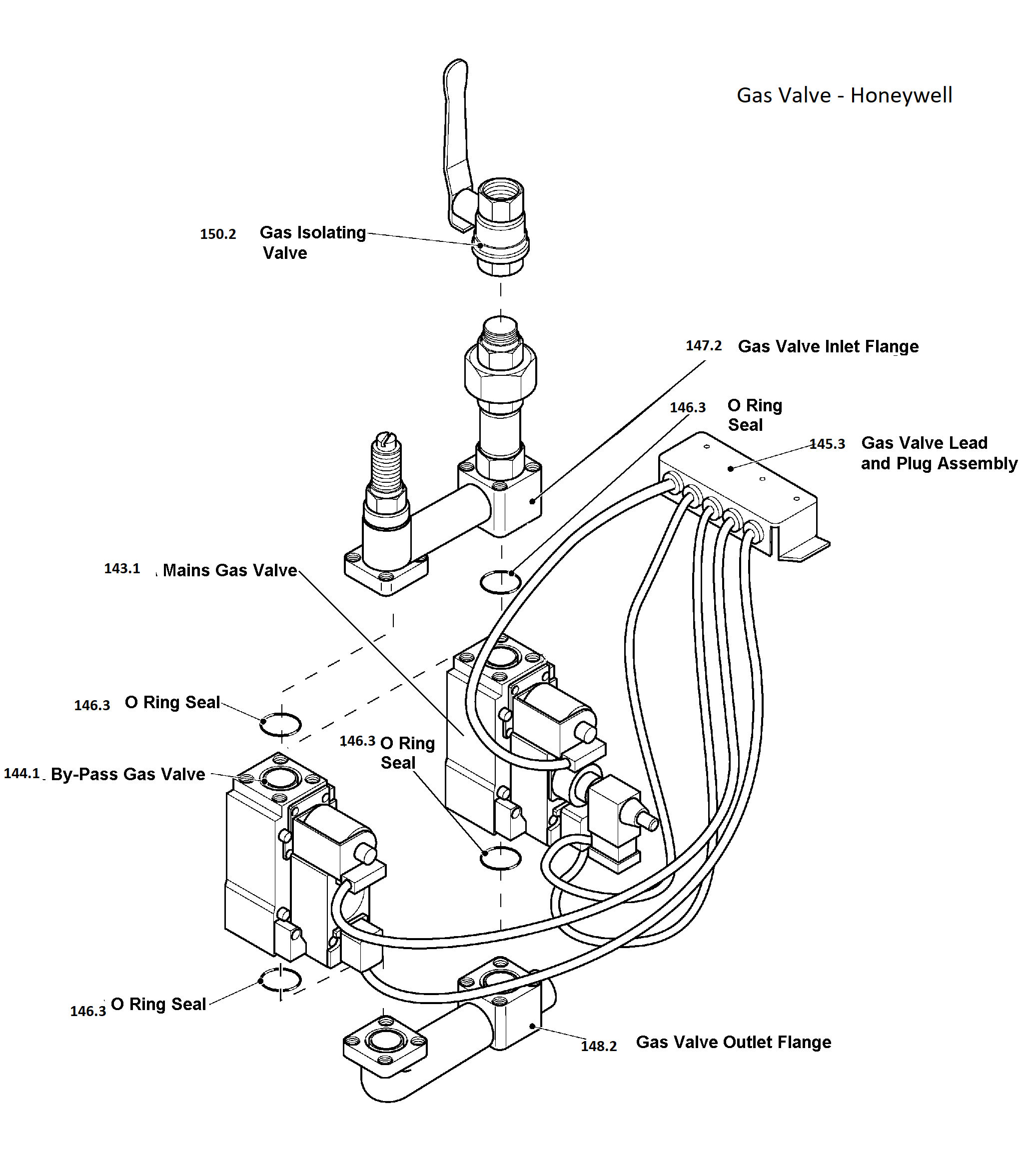 Gas Valve - Honeywell

150.2 Gas Isolating Valve

147.2 Gas Valve Inlet Flange

146.3 O Ring Seal

145.3 Gas Valve Lead and Plug Assembly

143.1 Mains Gas Valve

146.3 O Ring Seal

146.3 O Ring Seal

144.1 By-Pass Gas Valve

146.3 O Ring Seal

148.2 Gas Valve Outlet Flange