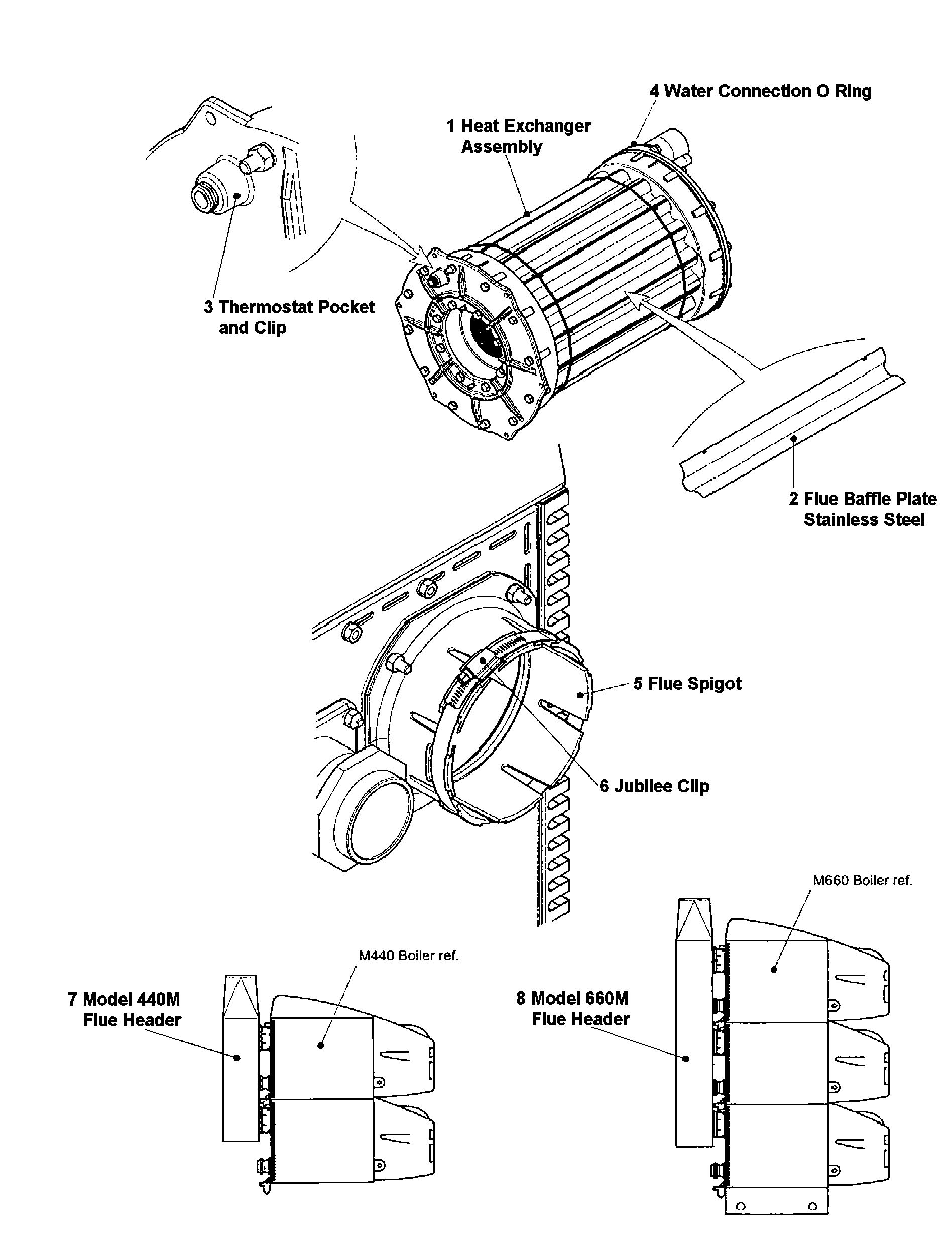 4 Water Connection O Ring

1 Heat Exchanger Assembly

3 Thermostat Pocket and Clip

2 Flue Baffle Plate Stainless Steel

5 Flue Spigot

6 Jubilee Clip

M660 Boiler ref.

M440 Boiler ref.

7 Model 440M Flue Header

8 Model 660M Flue Header