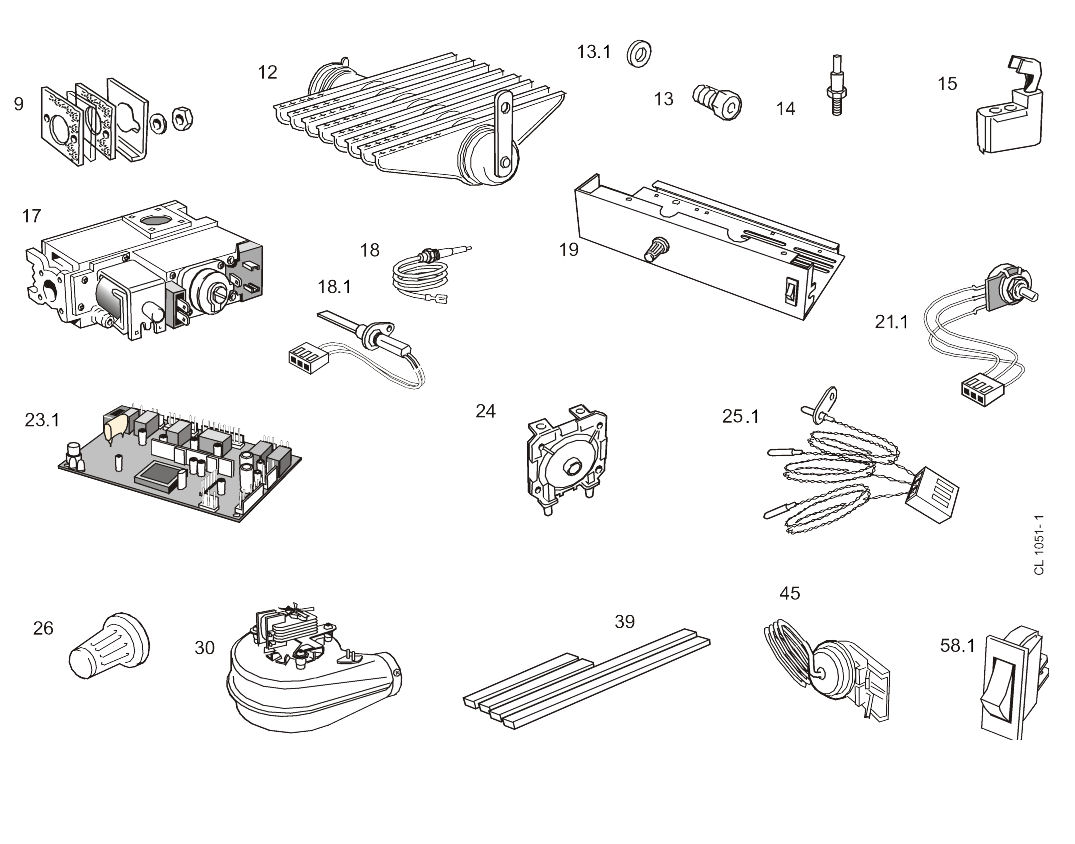 9
12
13.1
13
14
15
17
18
18.1
19
21.1
23.1
24
25.1
CL 1051- 1
26
30
39
45
58.1