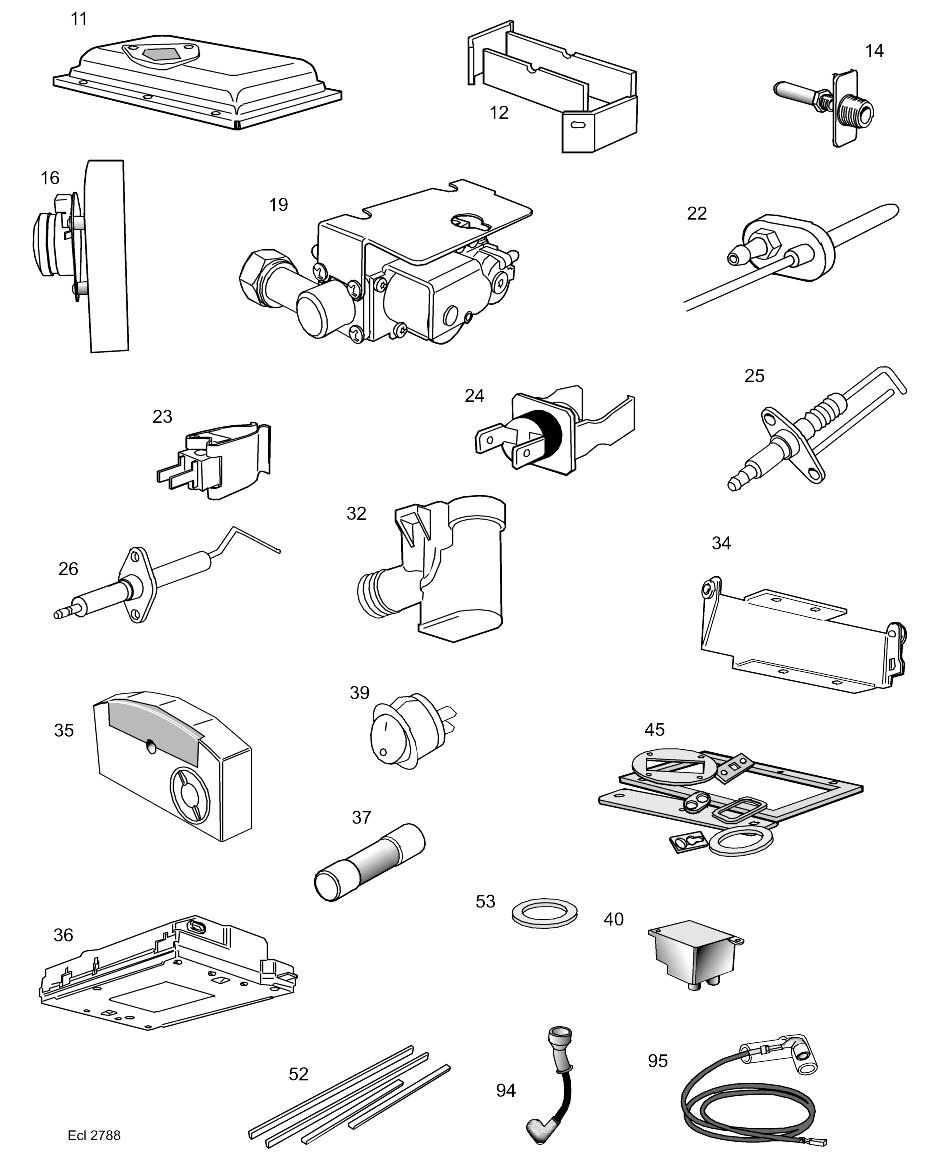 11
12
14
16
19
22
23
24
25
26
32
34
35
39
45
37
53
40
36
52
94
95
Ecl 2788