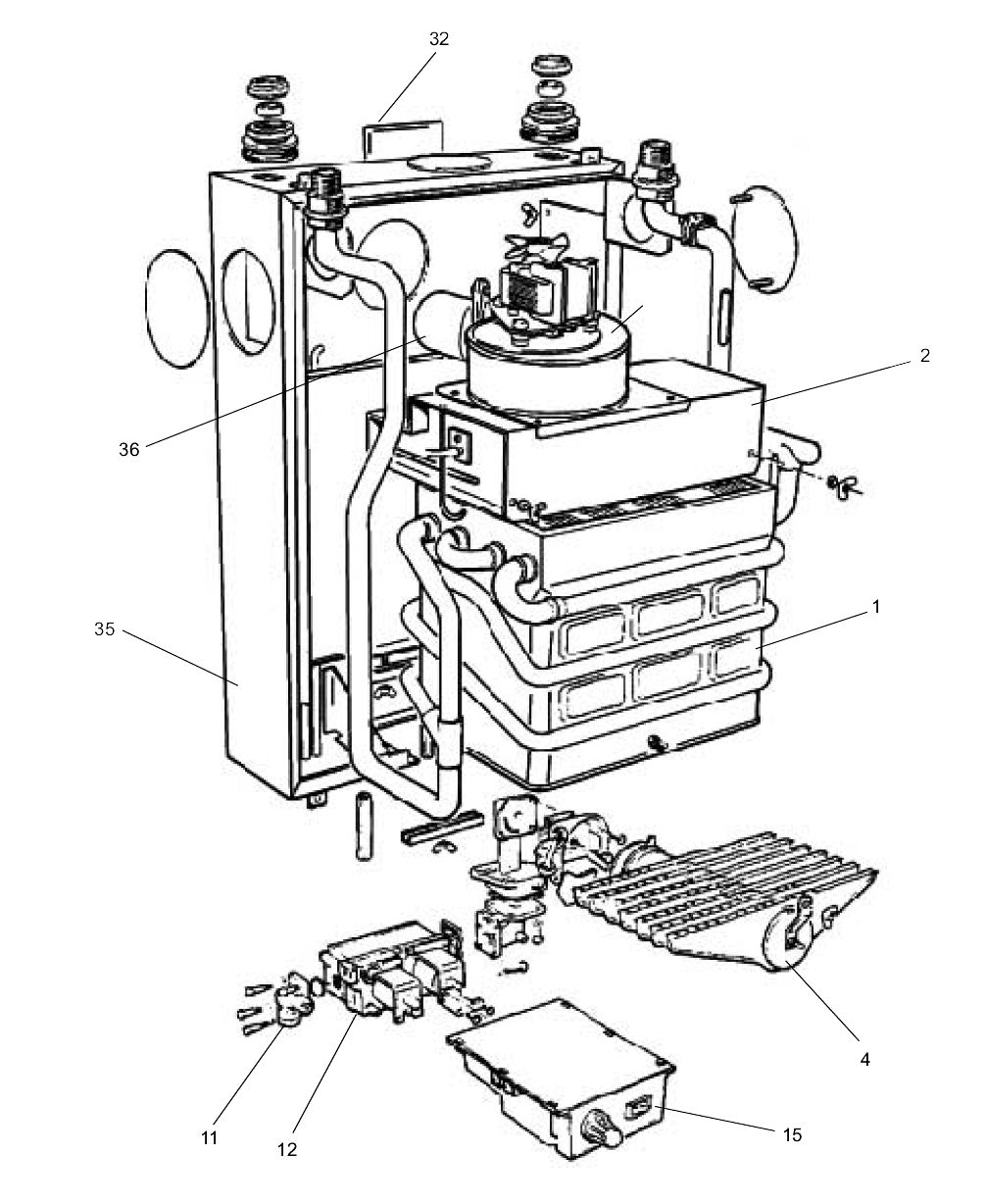 32
2
36
1
35
4
11
12
15