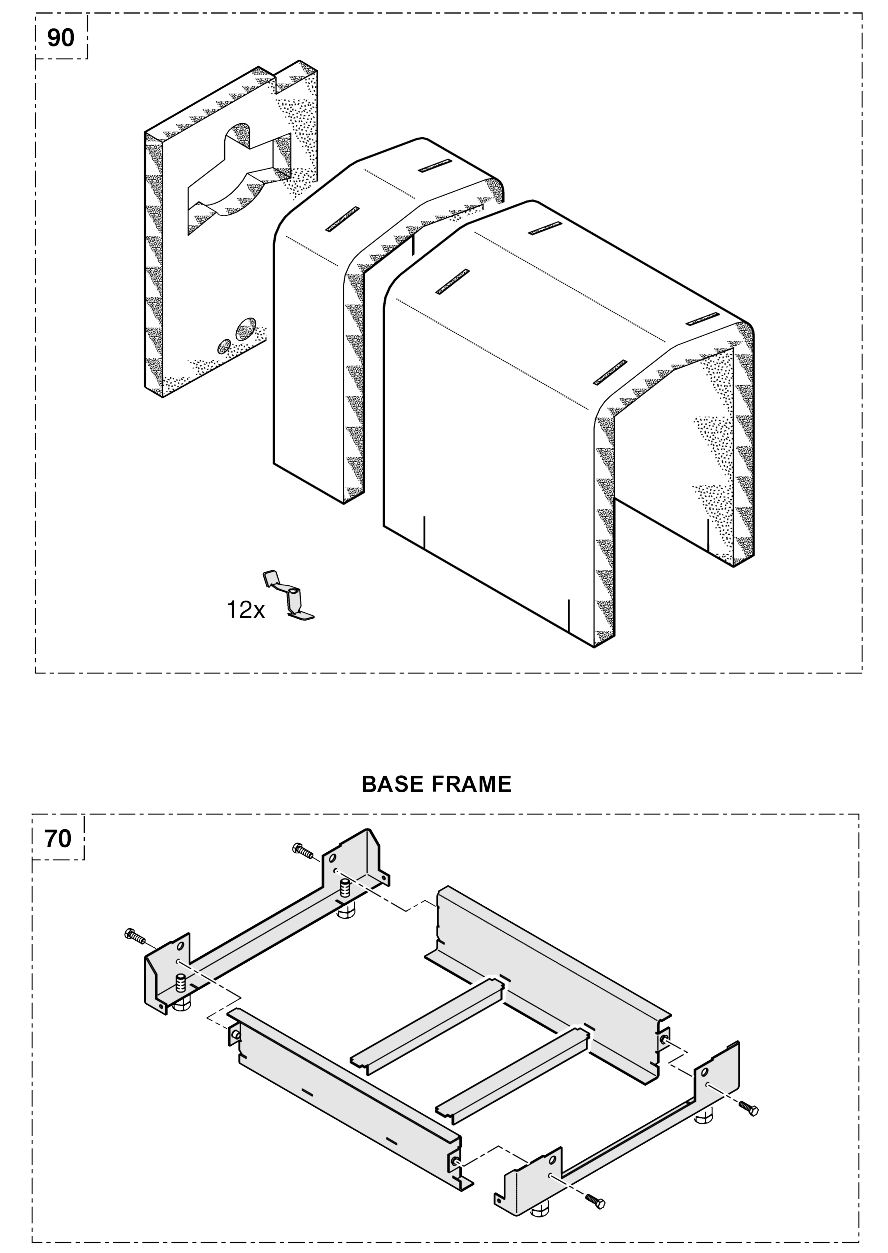 90

12x

BASE FRAME

70