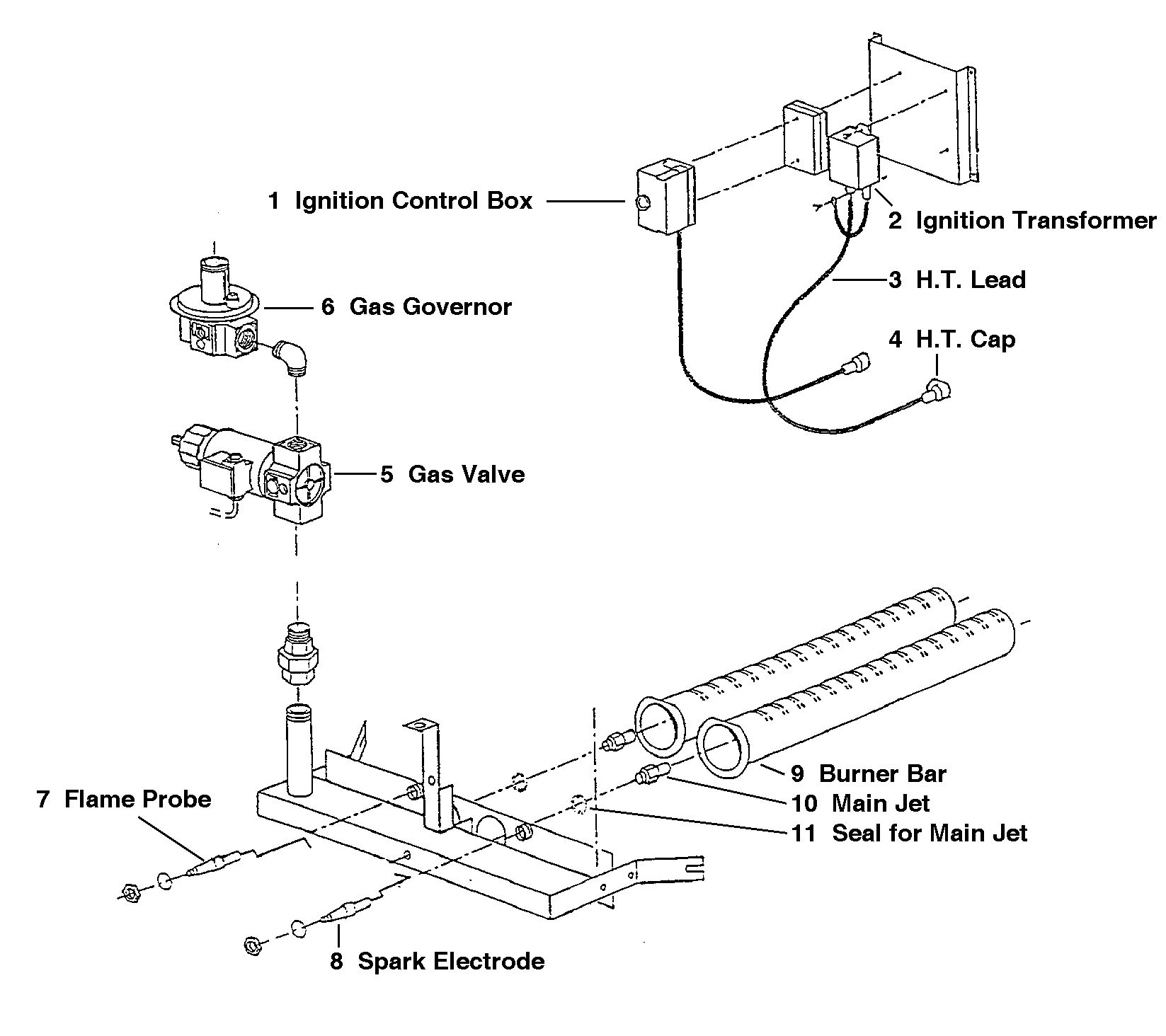 1 Ignition Control Box

2 Ignition Transformer

3 H.T. Lead

4 H.T. Cap

6 Gas Governor

5 Gas Valve

9 Burner Bar

10 Main Jet

11 Seal for Main Jet

7 Flame Probe

8 Spark Electrode