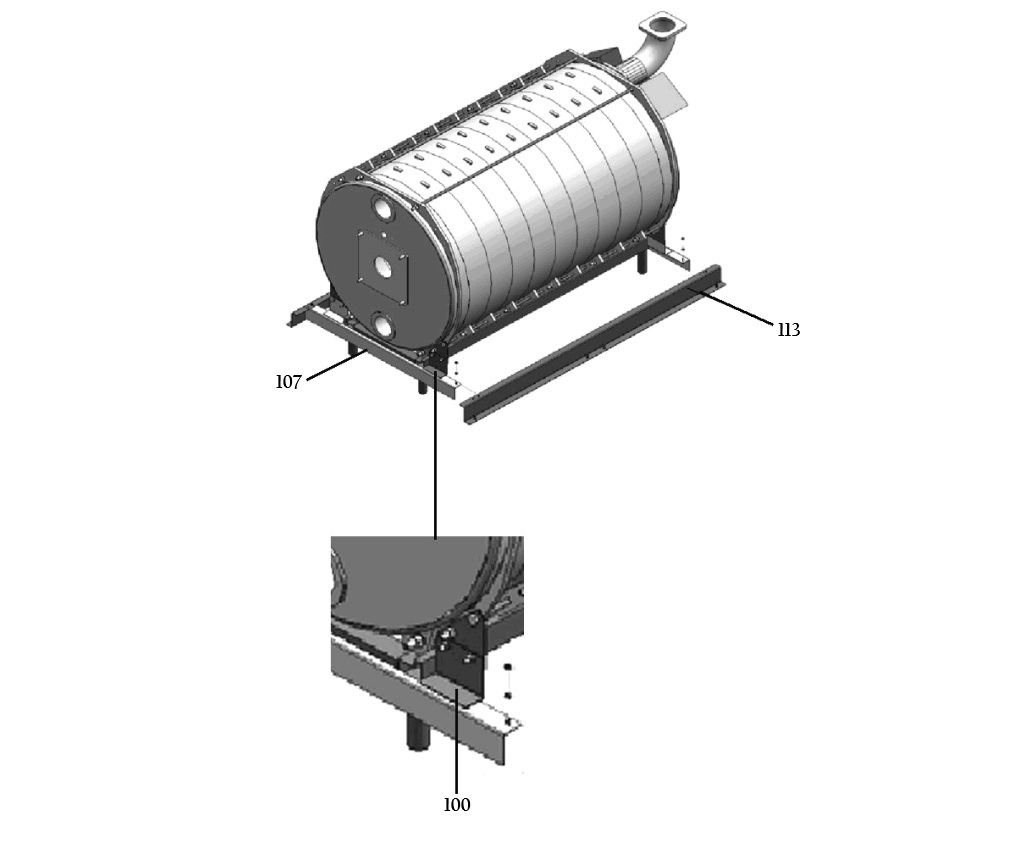 113

107

100