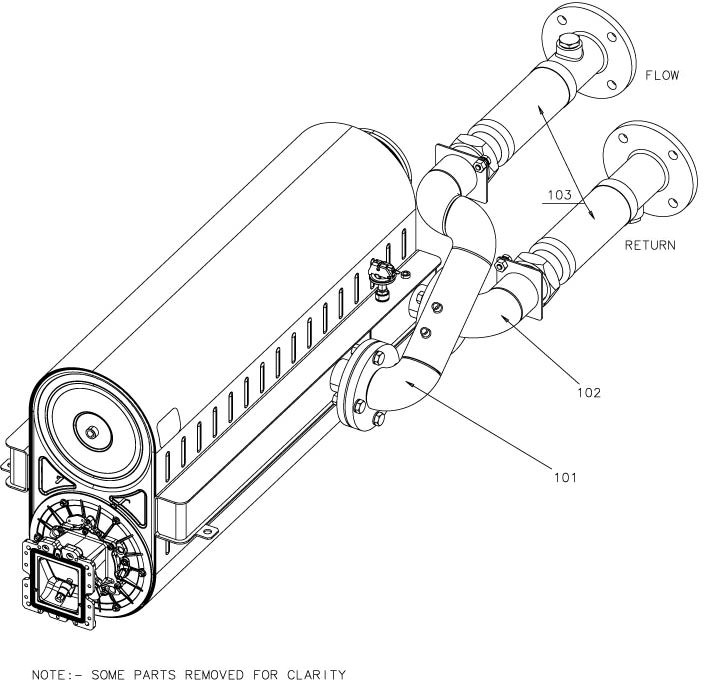 FLOW

103

RETURN

102

101

NOTE:- SOME PARTS REMOVED FOR CLARITY