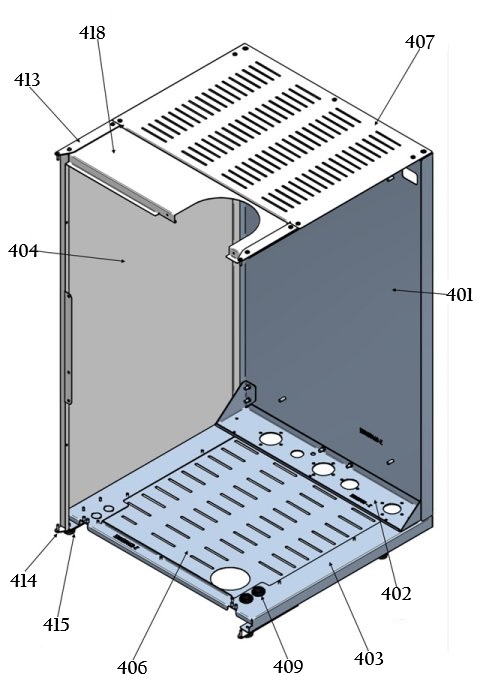 418
407
413
404
401
414
415
402
406
409
403