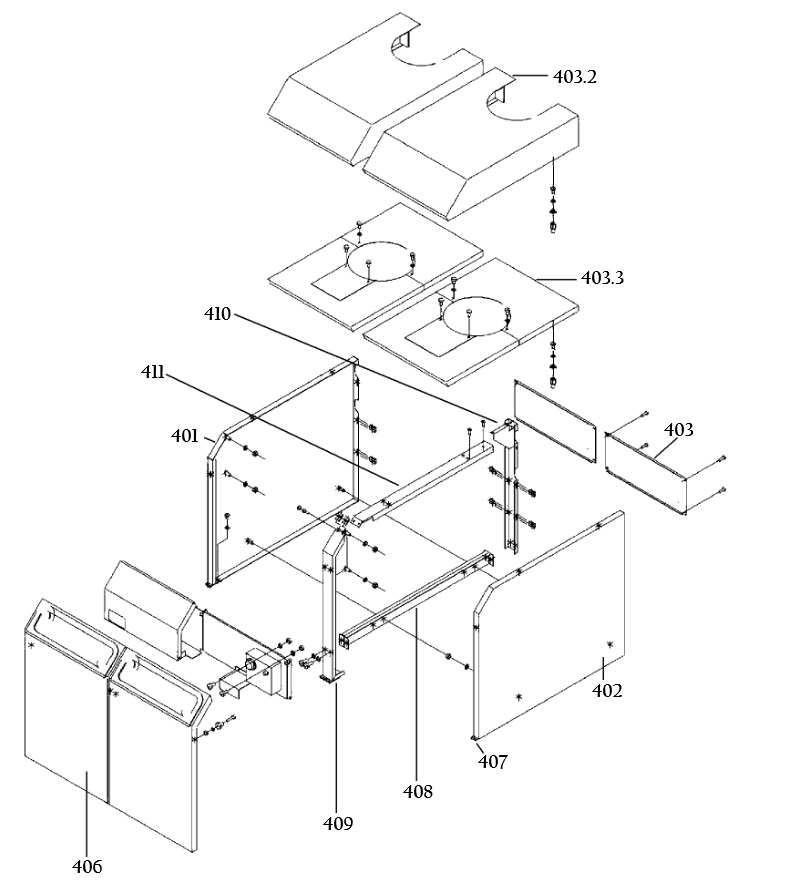 403.2

403.3

410

411

401

403

402

407

408

409

406