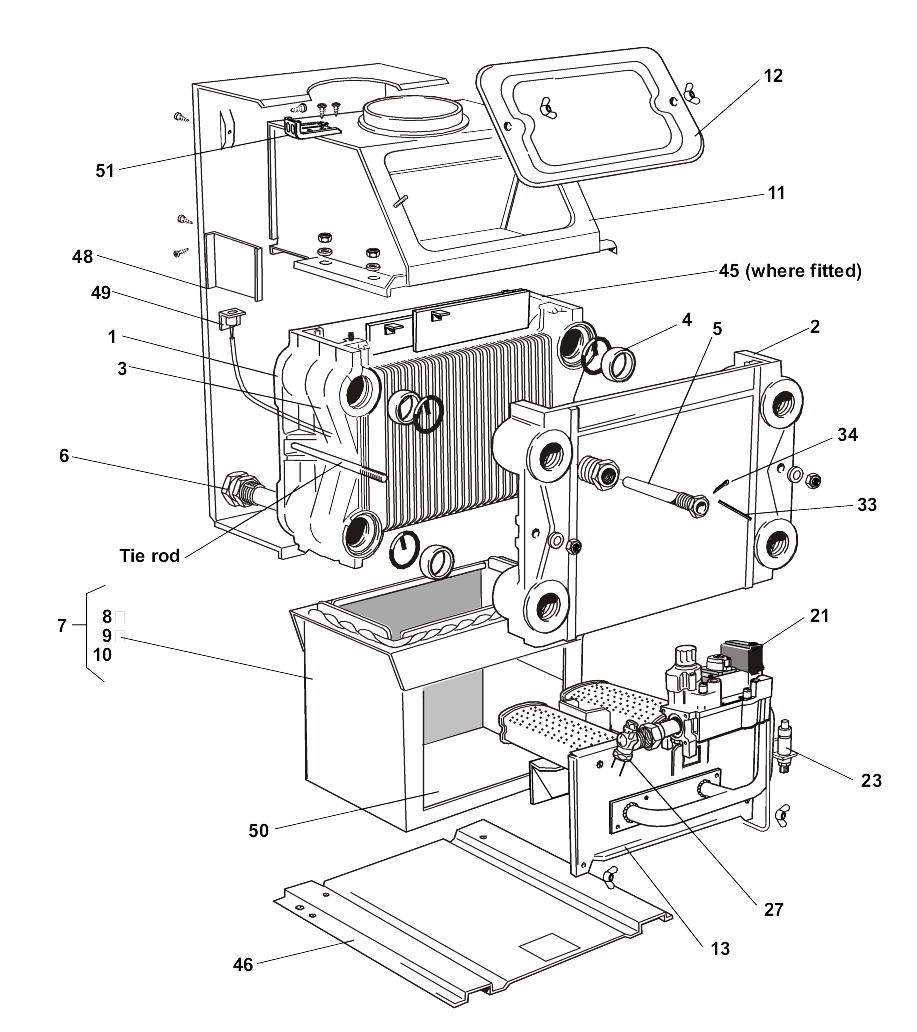 12
51
11
48
45 (where fitted)
49
4
5
2
1
3
34
6
33
Tie rod
7
8
9
10
21
23
50
27
13
46