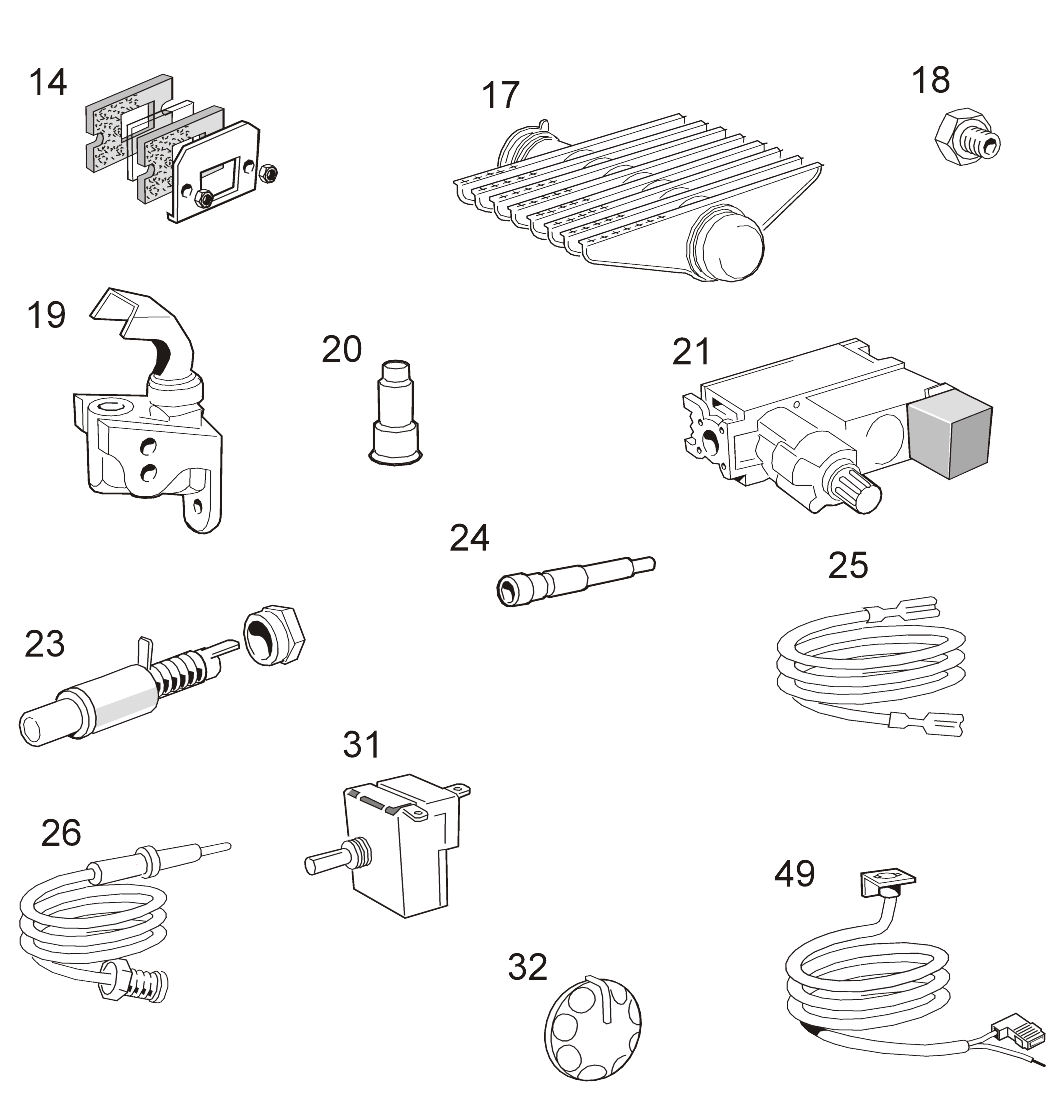 14
17
18
19
20
21
24
25
23
31
26
49
32