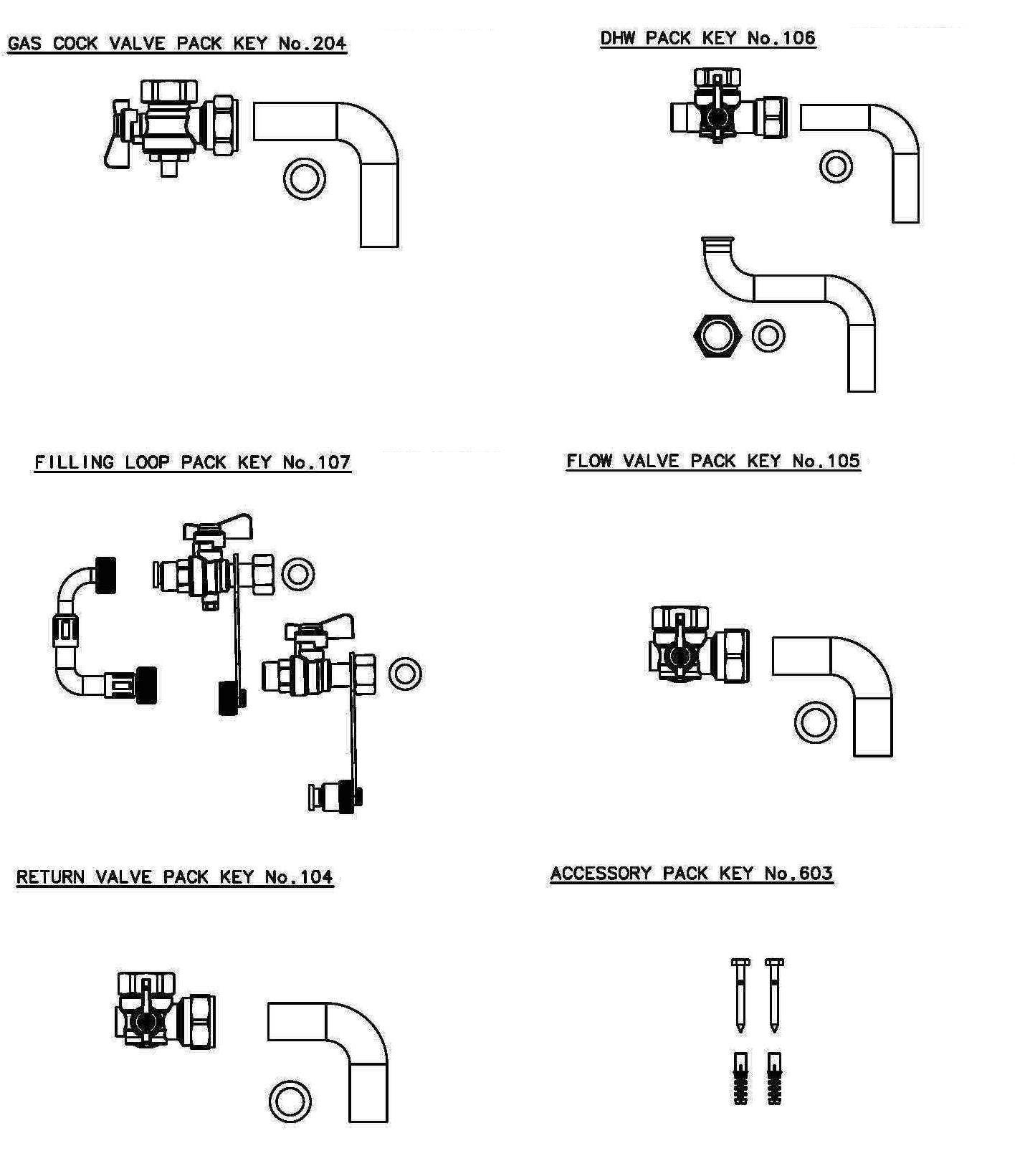 GAS COCK VALVE PACK KEY No.204

DHW PACK KEY No.106

FILLING LOOP PACK KEY No.107

FLOW VALVE PACK KEY No.105

RETURN VALVE PACK KEY No.104

ACCESSORY PACK KEY No.603