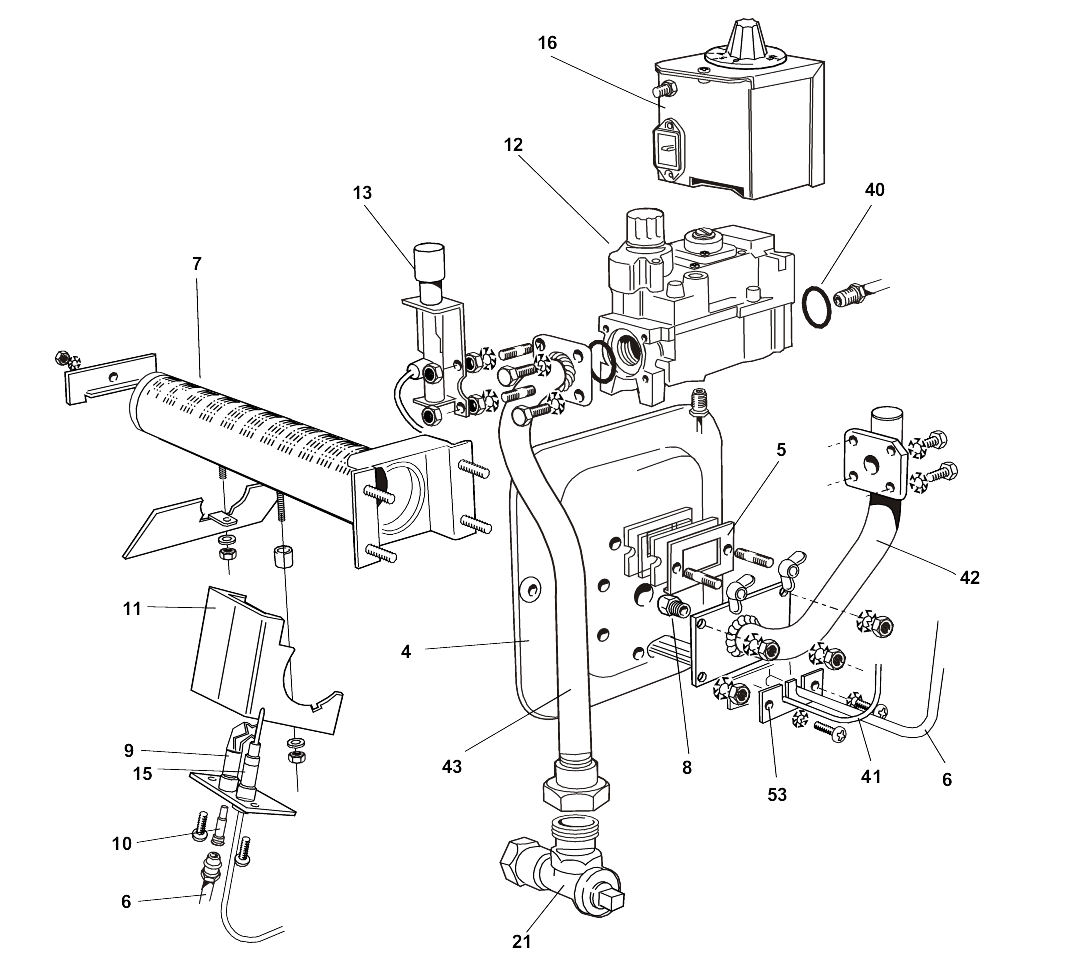 16
12
40
13
7
5
42
11
4
9
15
43
8
53
41
6
10
6
21