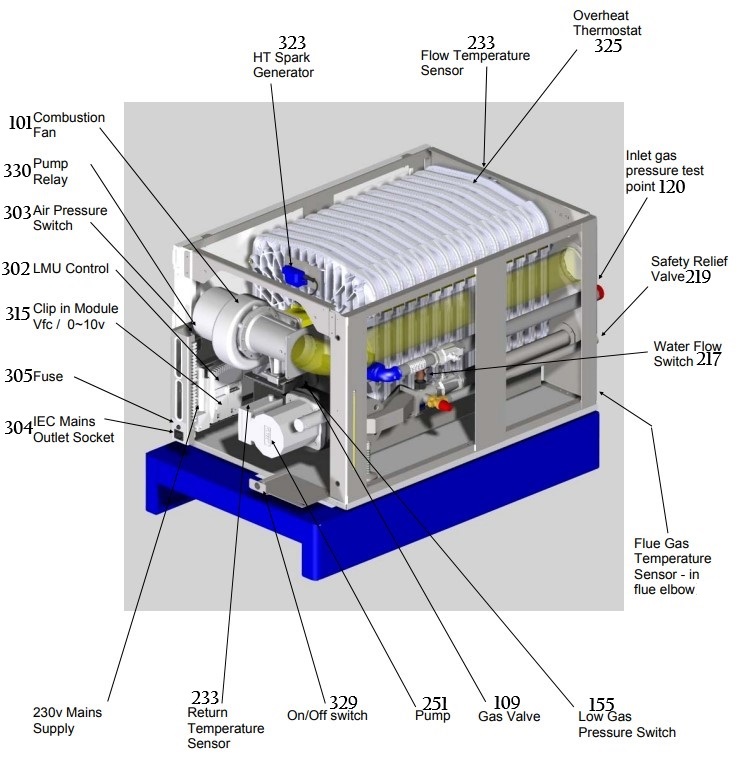 323
HT Spark Generator

233
Flow Temperature Sensor

Overheat Thermostat
325

101 Combustion Fan

330 Pump Relay

303 Air Pressure Switch

302 LMU Control

315 Clip in Module Vfc / 0~10v

305 Fuse

304 IEC Mains Outlet Socket

Inlet gas pressure test point 120

Safety Relief Valve 219

Water Flow Switch 217

Flue Gas Temperature Sensor - in flue elbow

230v Mains Supply

233
Return Temperature Sensor

329
On/Off switch

251
Pump

109
Gas Valve

155
Low Gas Pressure Switch