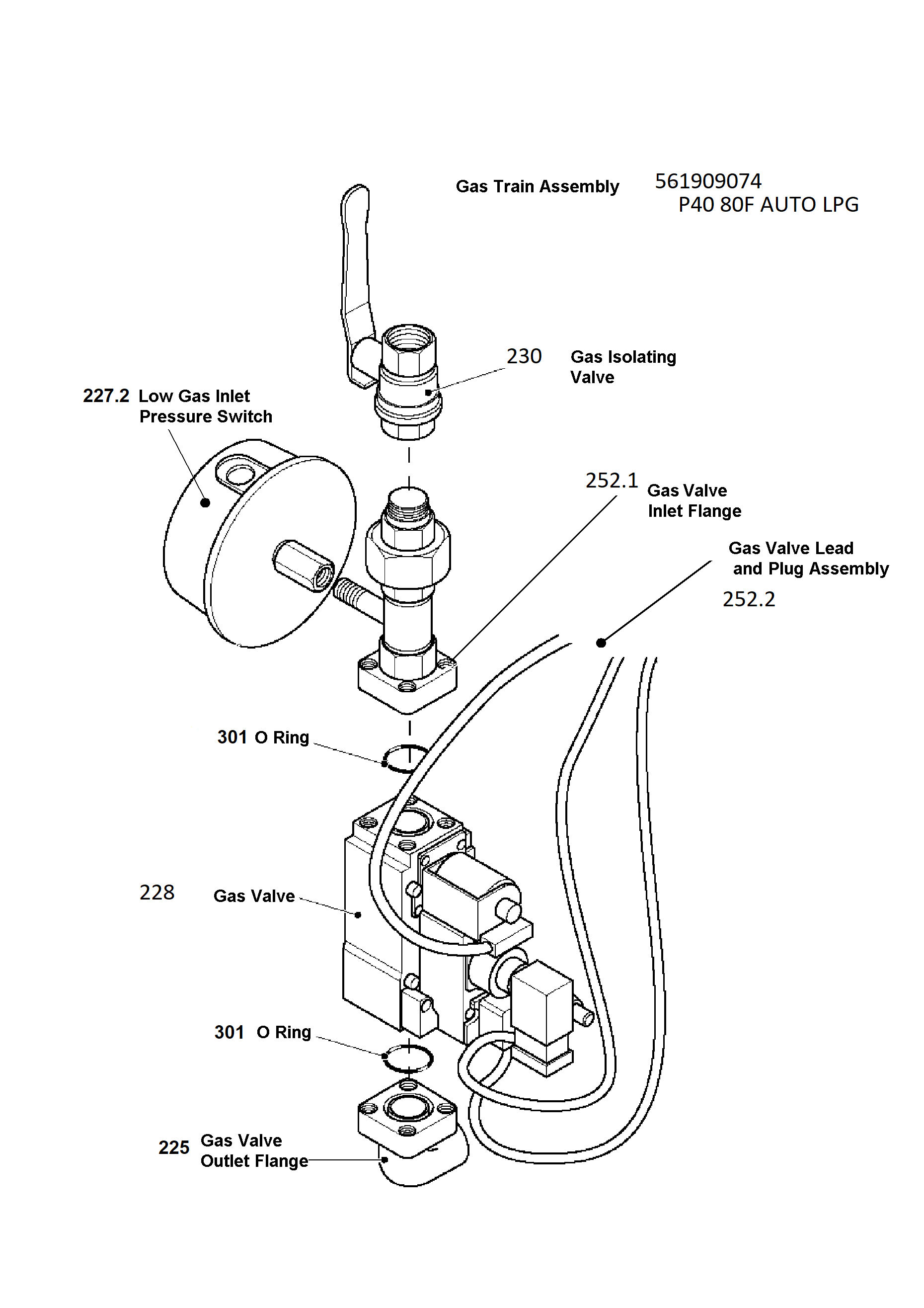 Gas Train Assembly 561909074
P40 80F AUTO LPG

230 Gas Isolating Valve

227.2 Low Gas Inlet Pressure Switch

252.1 Gas Valve Inlet Flange

Gas Valve Lead and Plug Assembly
252.2

301 O Ring

228 Gas Valve

301 O Ring

225 Gas Valve Outlet Flange