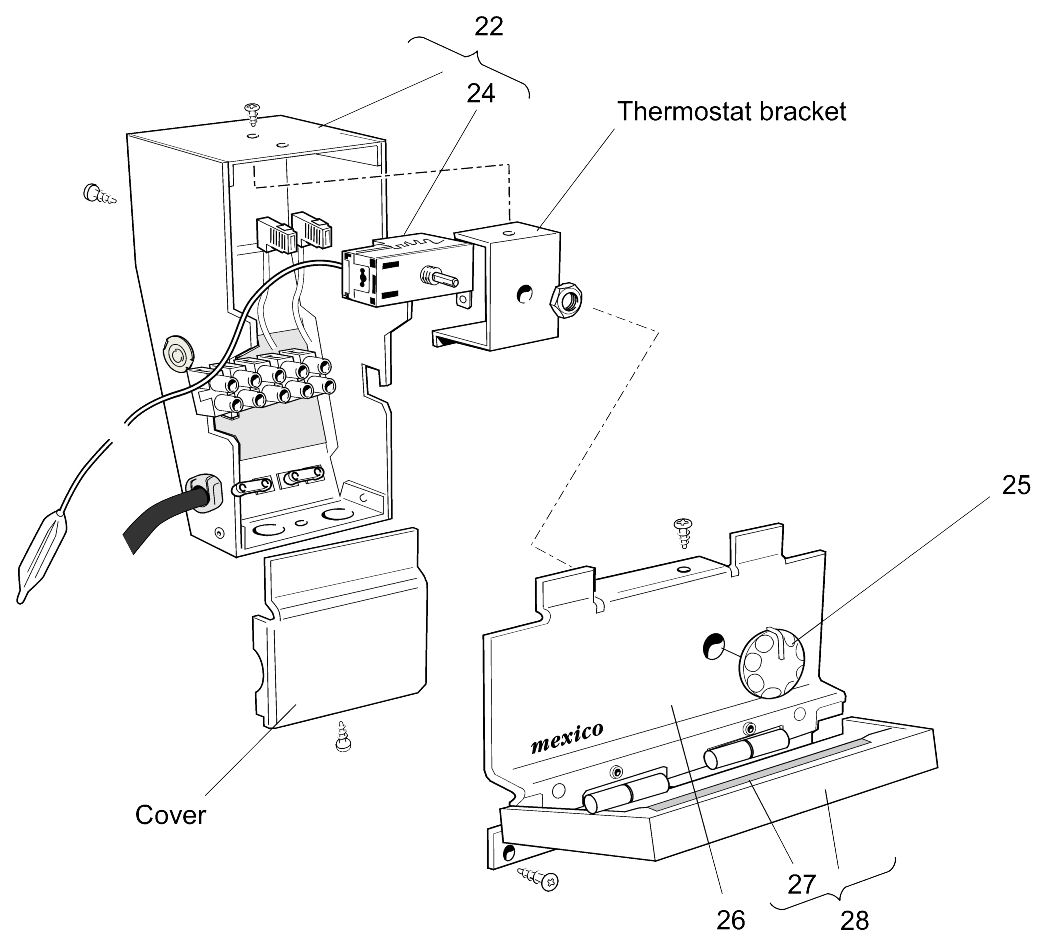 22
24
Thermostat bracket
25
mexico
Cover
26
27
28