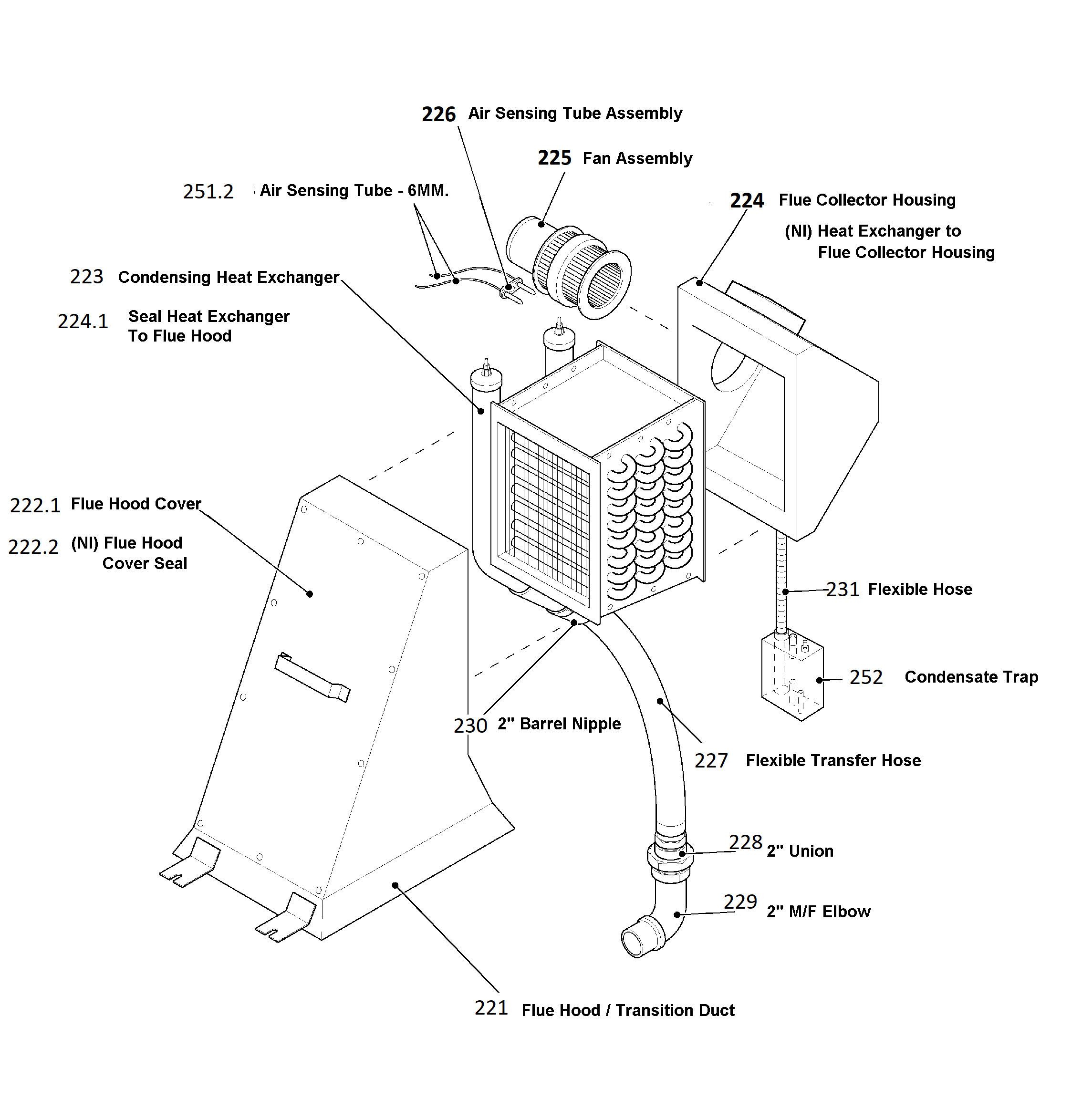 226 Air Sensing Tube Assembly

225 Fan Assembly

251.2 Air Sensing Tube - 6MM.

224 Flue Collector Housing

(NI) Heat Exchanger to Flue Collector Housing

223 Condensing Heat Exchanger

224.1 Seal Heat Exchanger To Flue Hood

222.1 Flue Hood Cover

222.2 (NI) Flue Hood Cover Seal

231 Flexible Hose

252 Condensate Trap

230 2" Barrel Nipple

227 Flexible Transfer Hose

228 2" Union

229 2" M/F Elbow

221 Flue Hood / Transition Duct