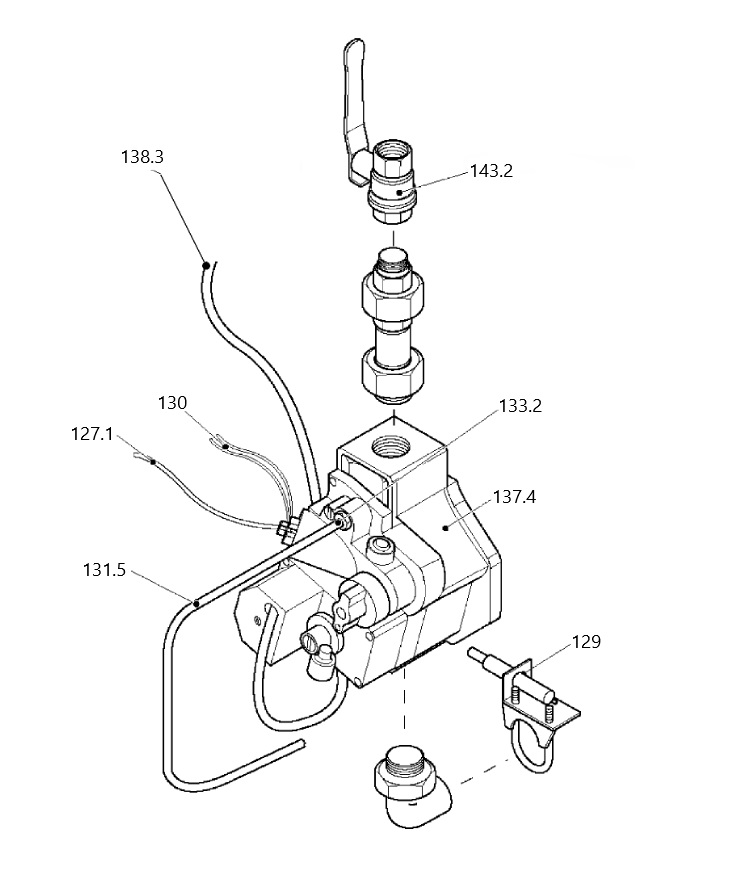 138.3
143.2
130
127.1
133.2
137.4
131.5
129