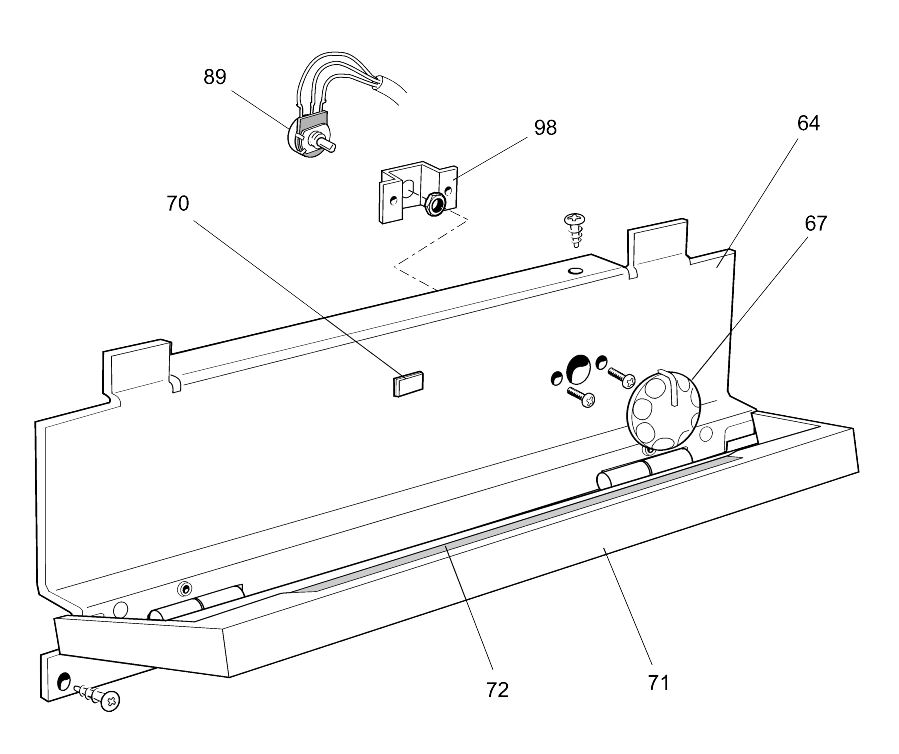 89

98

64

70

67

72

71