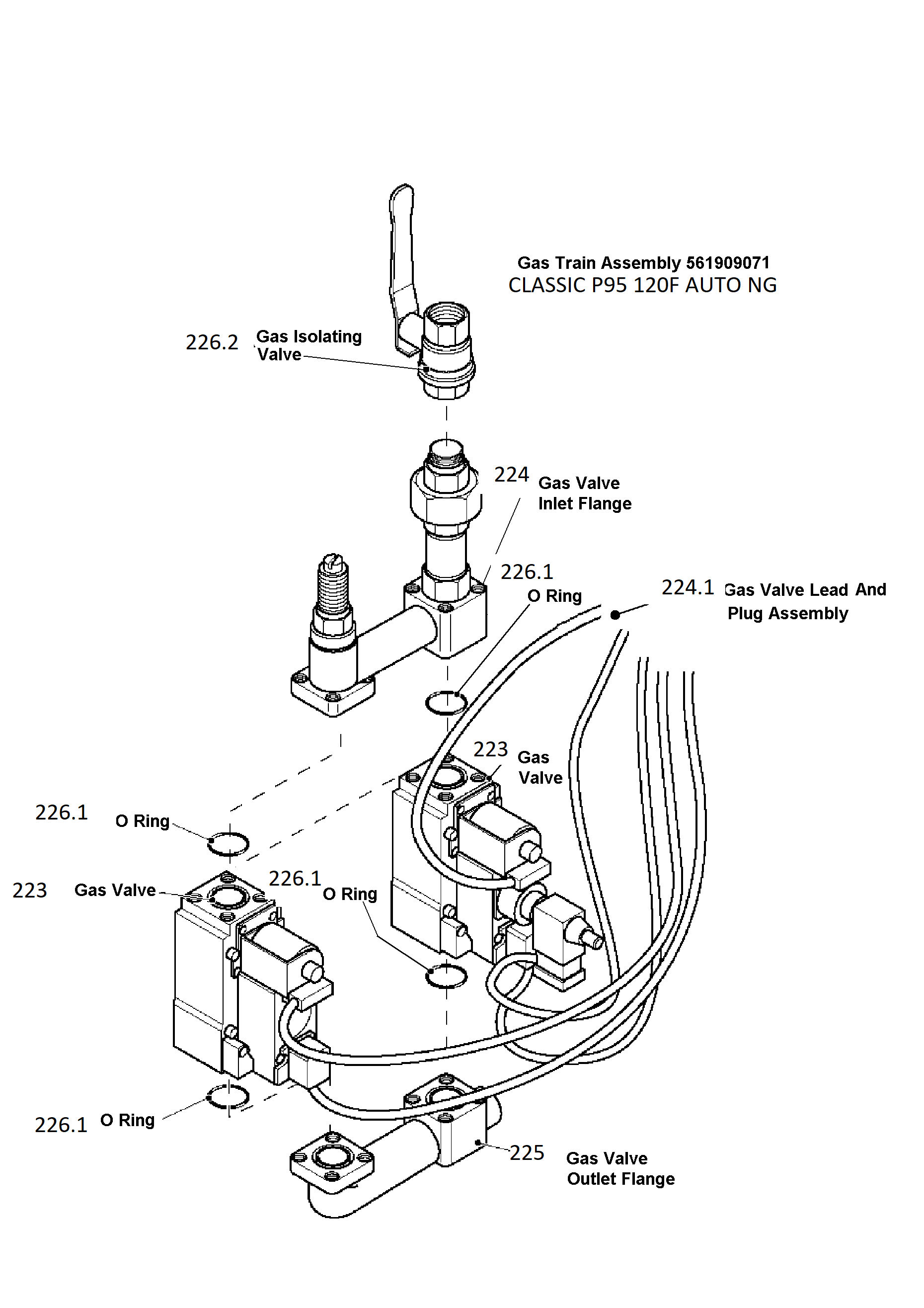 Gas Train Assembly 561909071
CLASSIC P95 120F AUTO NG

226.2 Gas Isolating Valve

224 Gas Valve Inlet Flange

226.1 O Ring

224.1 Gas Valve Lead And Plug Assembly

223 Gas Valve

226.1 O Ring

223 Gas Valve

226.1 O Ring

226.1 O Ring

225 Gas Valve Outlet Flange