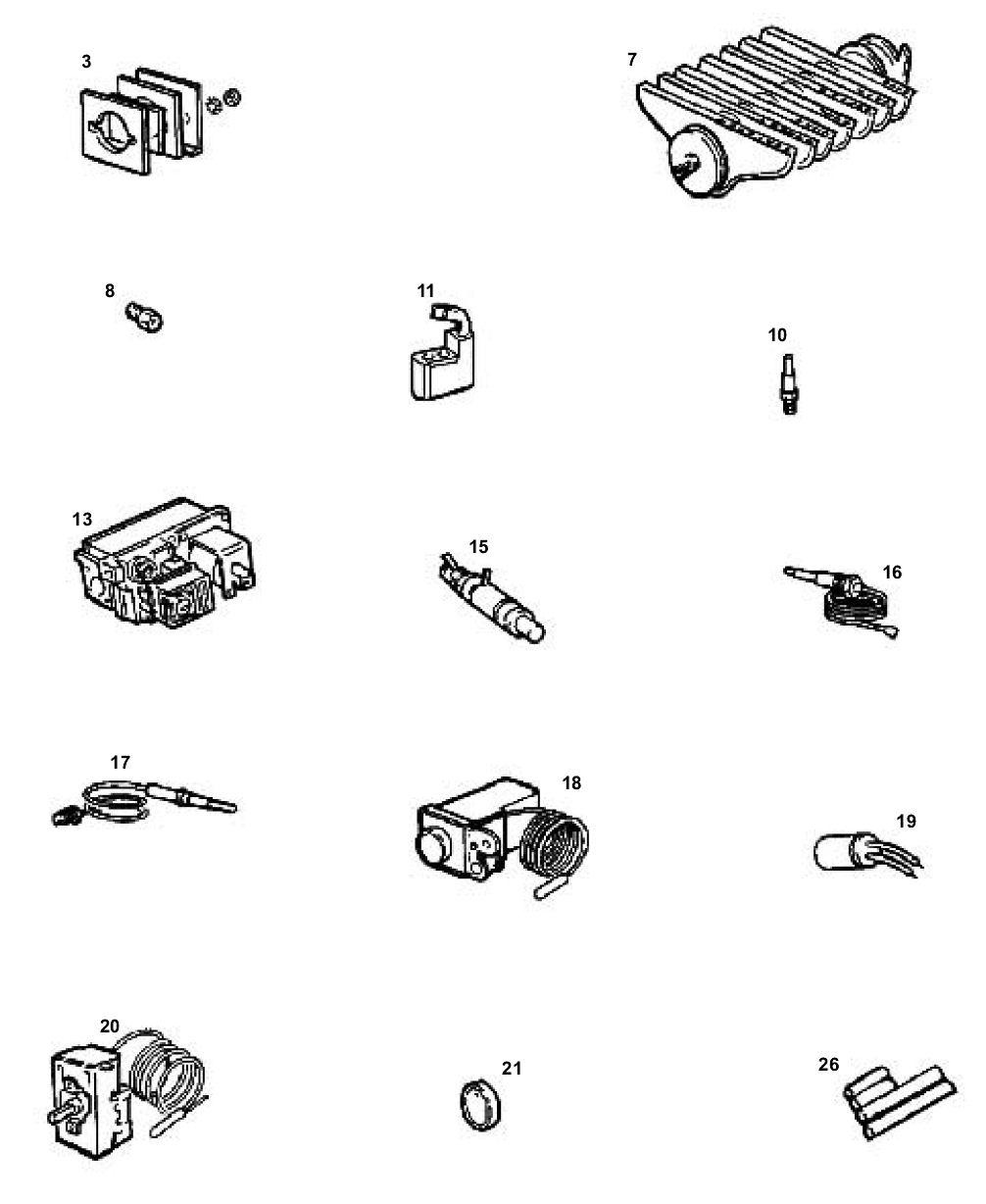 3

7

8

11

10

13

15

16

17

18

19

20

21

26