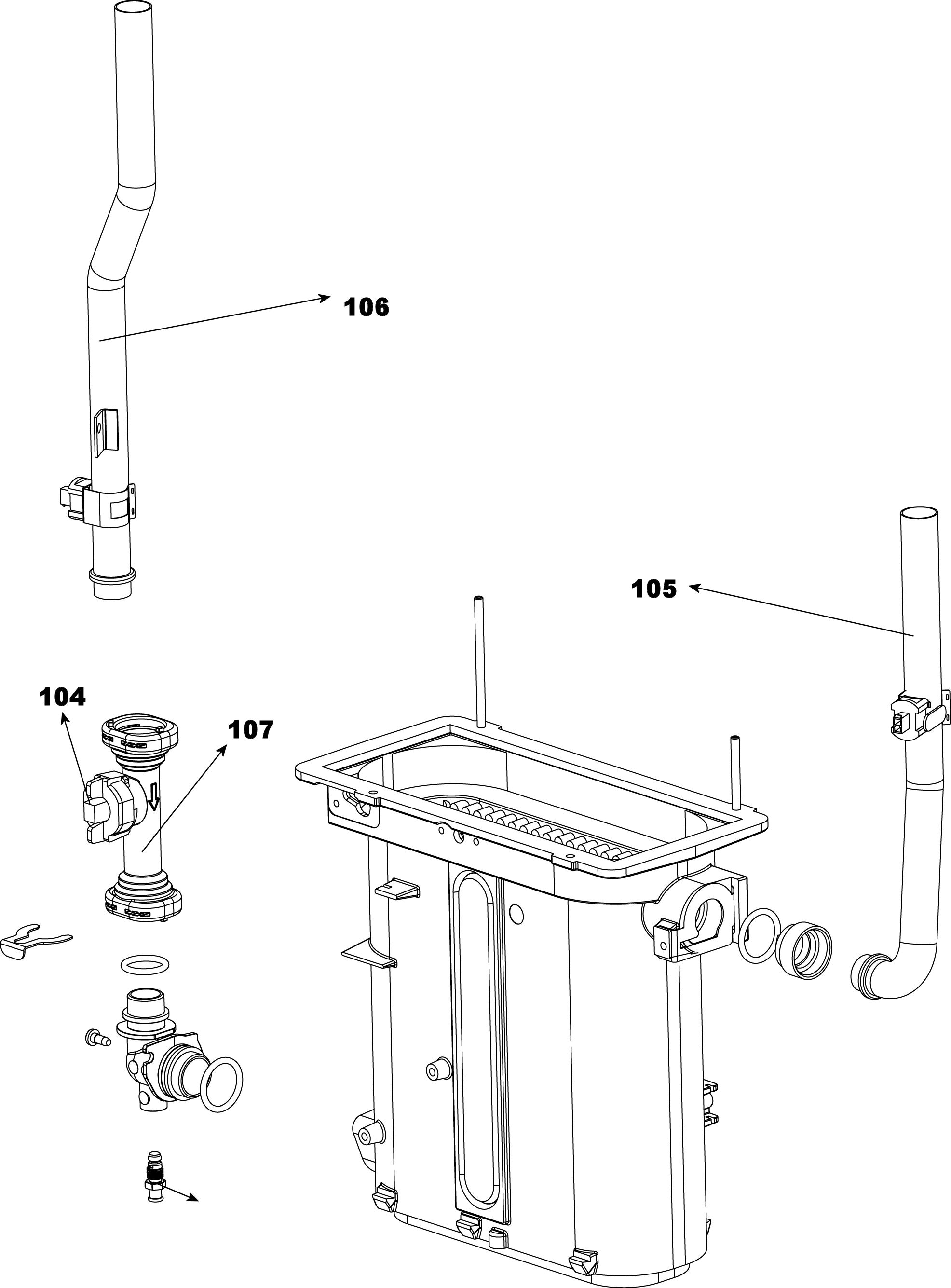 106

105

104

107